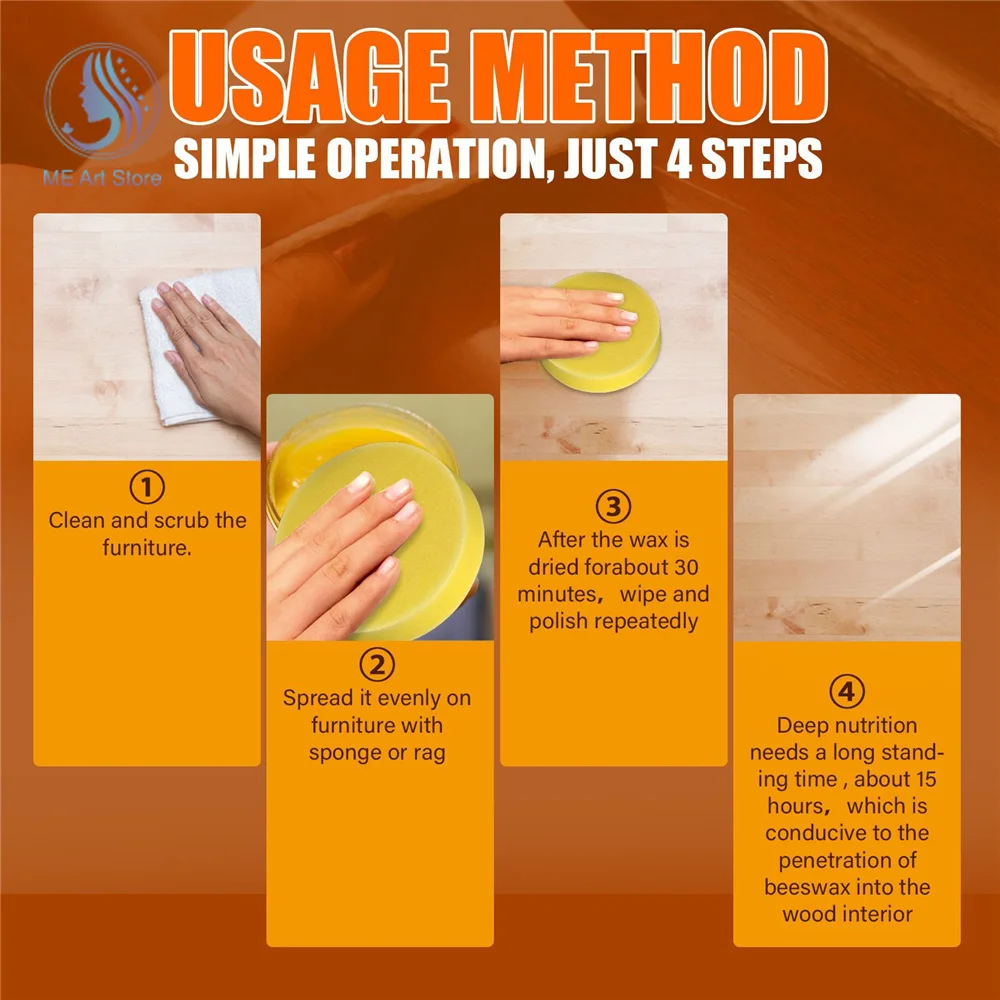 ME Art Store

USAGE METHOD
SIMPLE OPERATION, JUST 4 STEPS

①
Clean and scrub the furniture.

②
Spread it evenly on furniture with sponge or rag

③
After the wax is dried forabout 30 minutes， wipe and polish repeatedly

④
Deep nutrition needs a long standing time , about 15 hours， which is conducive to the penetration of beeswax into the wood interior