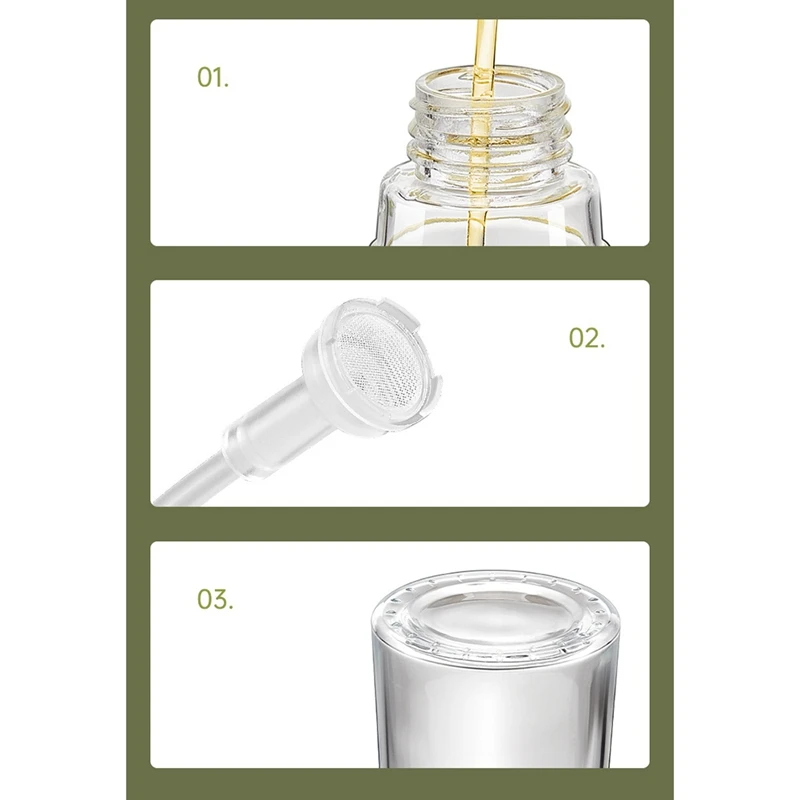 01.

02.

03.