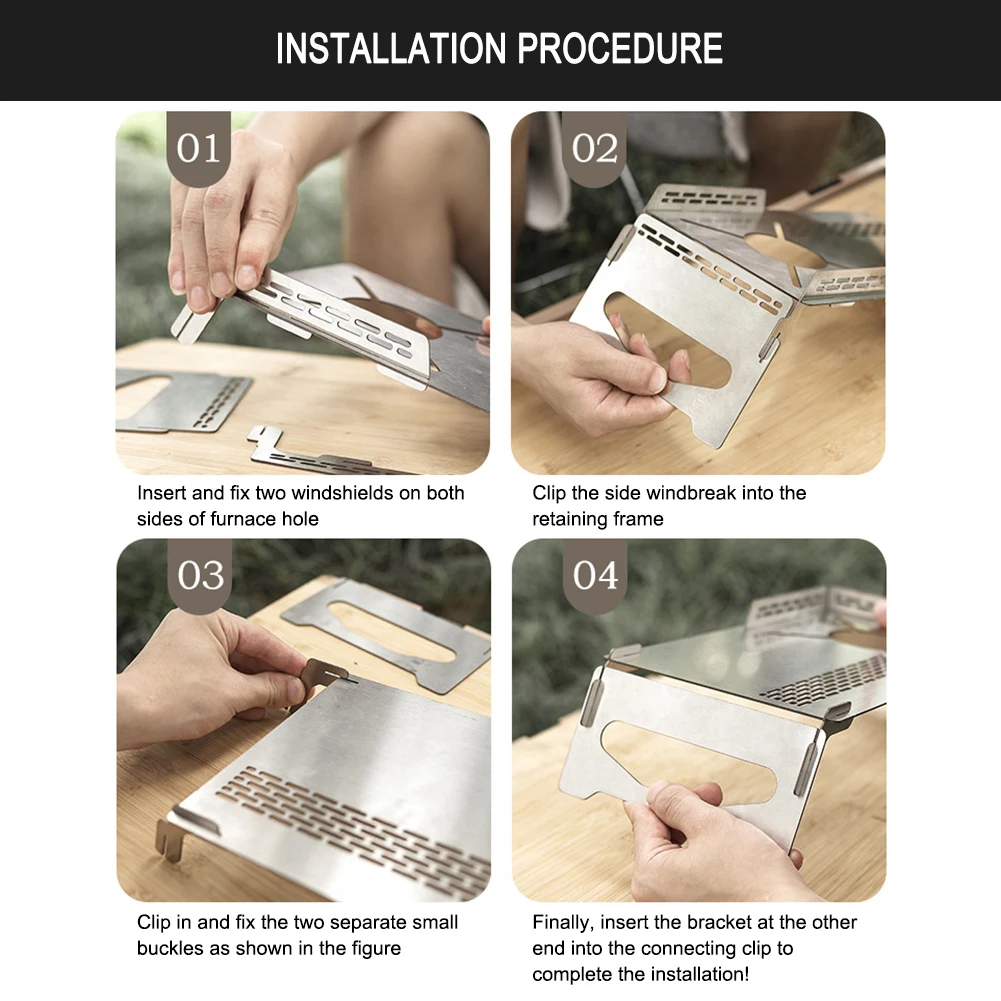 INSTALLATION PROCEDURE

01

Insert and fix two windshields on both sides of furnace hole

02

Clip the side windbreak into the retaining frame

03

Clip in and fix the two separate small buckles as shown in the figure

04

Finally, insert the bracket at the other end into the connecting clip to complete the installation!