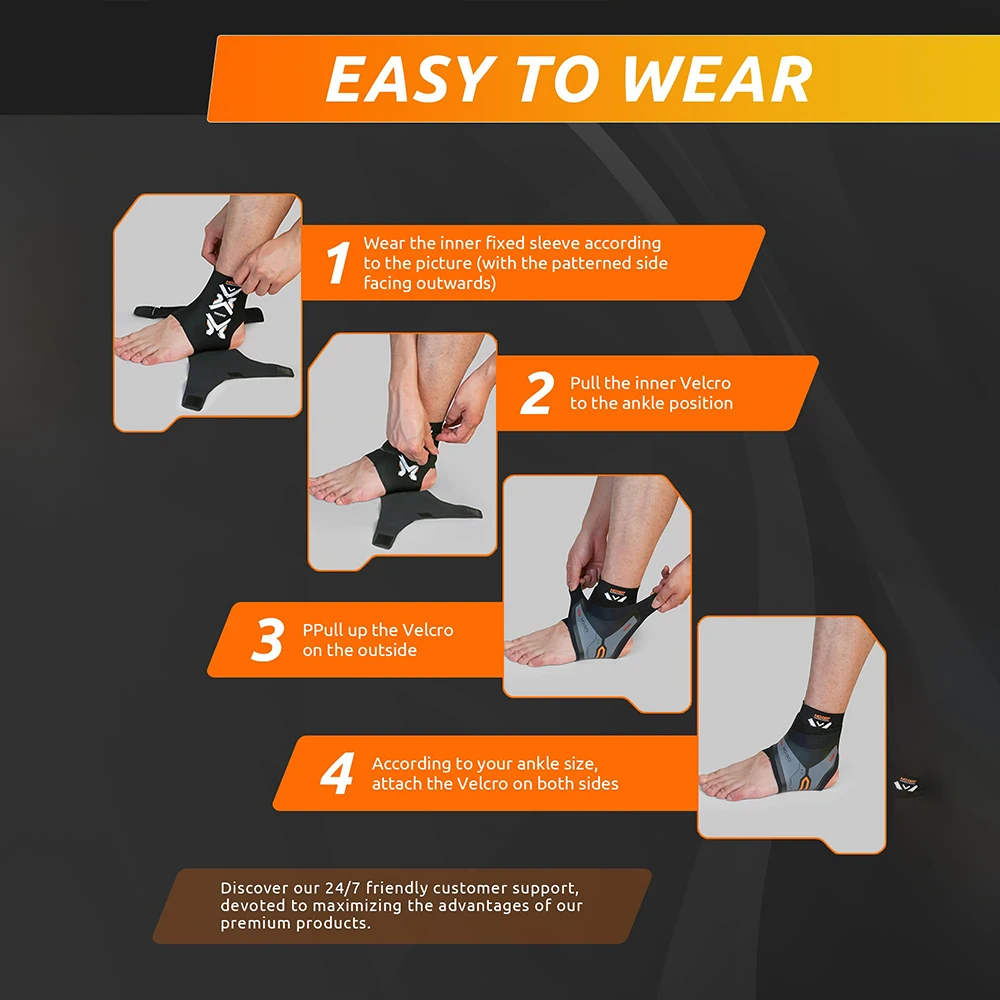 EASY TO WEAR

1 Wear the inner fixed sleeve according to the picture (with the patterned side facing outwards)

2 Pull the inner Velcro to the ankle position

3 PPull up the Velcro on the outside

4 According to your ankle size, attach the Velcro on both sides

Discover our 24/7 friendly customer support, devoted to maximizing the advantages of our premium products.