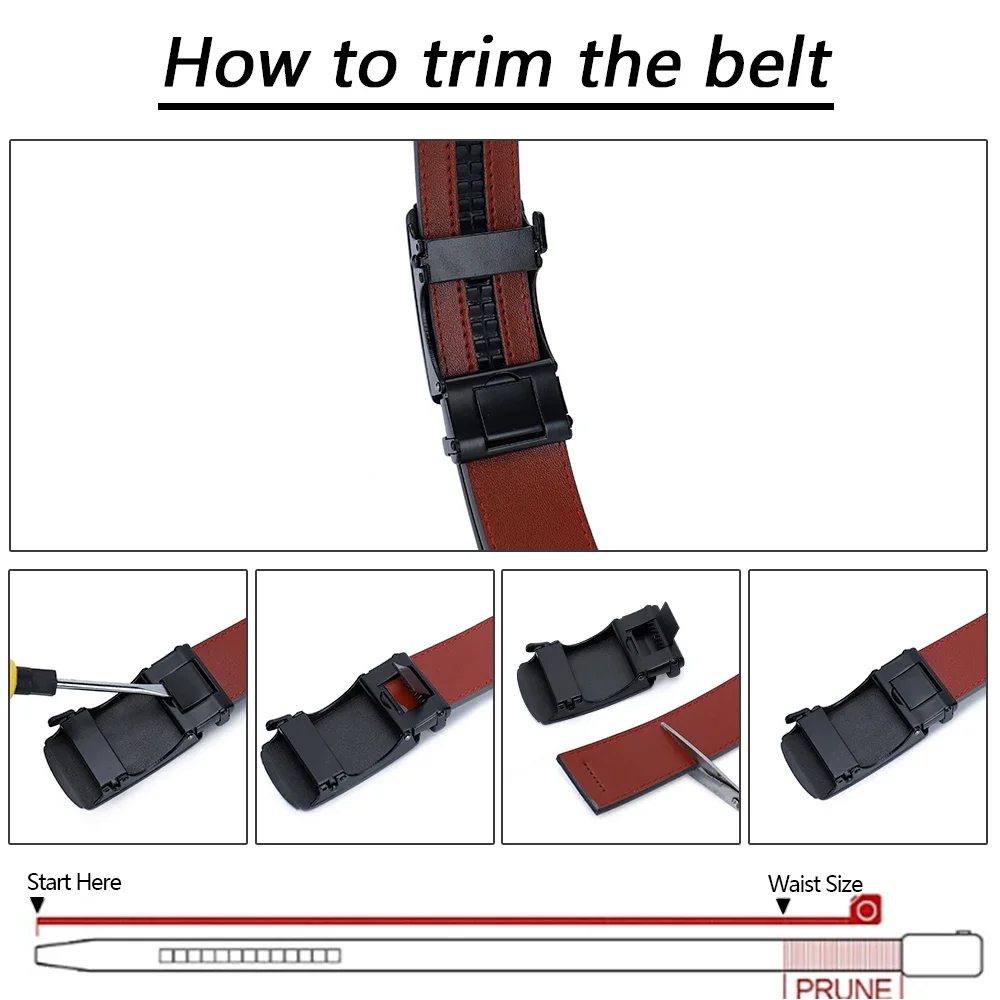 How to trim the belt

Start Here

Waist Size

PRUNE