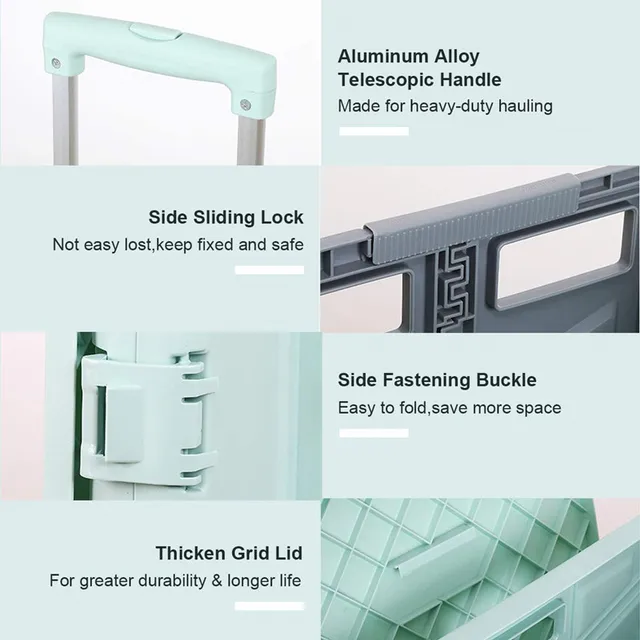 Aluminum Alloy Telescopic Handle
Made for heavy-duty hauling

Side Sliding Lock
Not easy lost,keep fixed and safe

Side Fastening Buckle
Easy to fold,save more space

Thicken Grid Lid
For greater durability & longer life