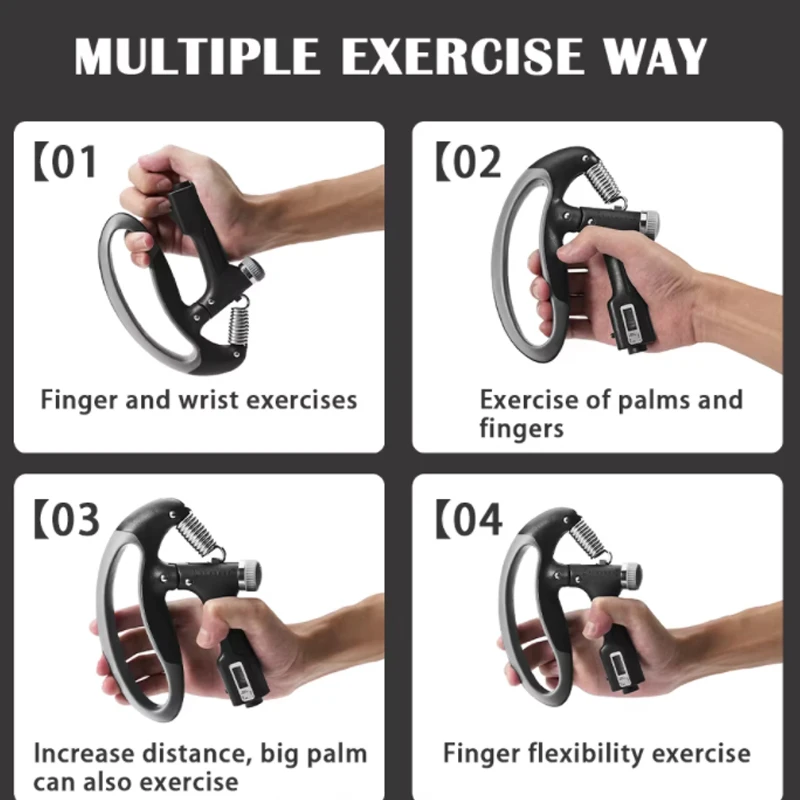 MULTIPLE EXERCISE WAY

【01

Finger and wrist exercises

【02

Exercise of palms and fingers

【03

Increase distance, big palm can also exercise

【04

Finger flexibility exercise