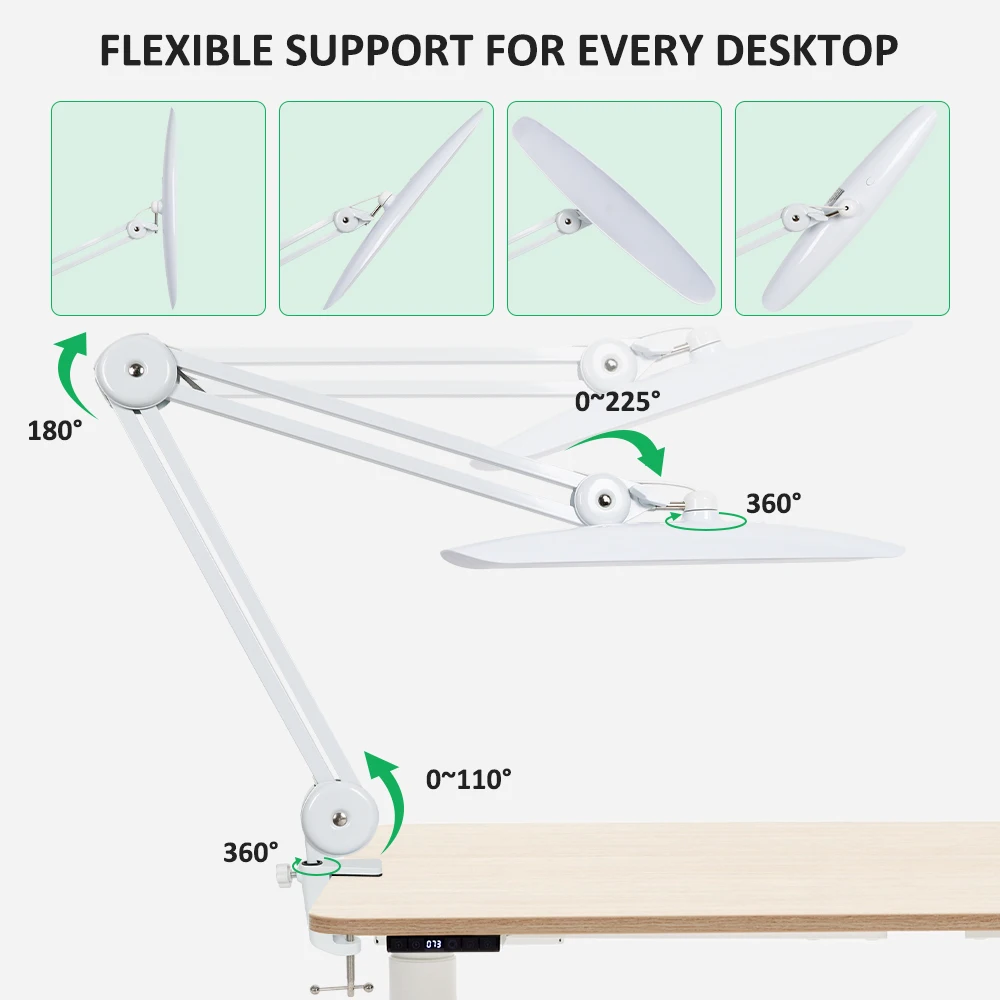 FLEXIBLE SUPPORT FOR EVERY DESKTOP

180°

0~225°

360°

0~110°

360°

073