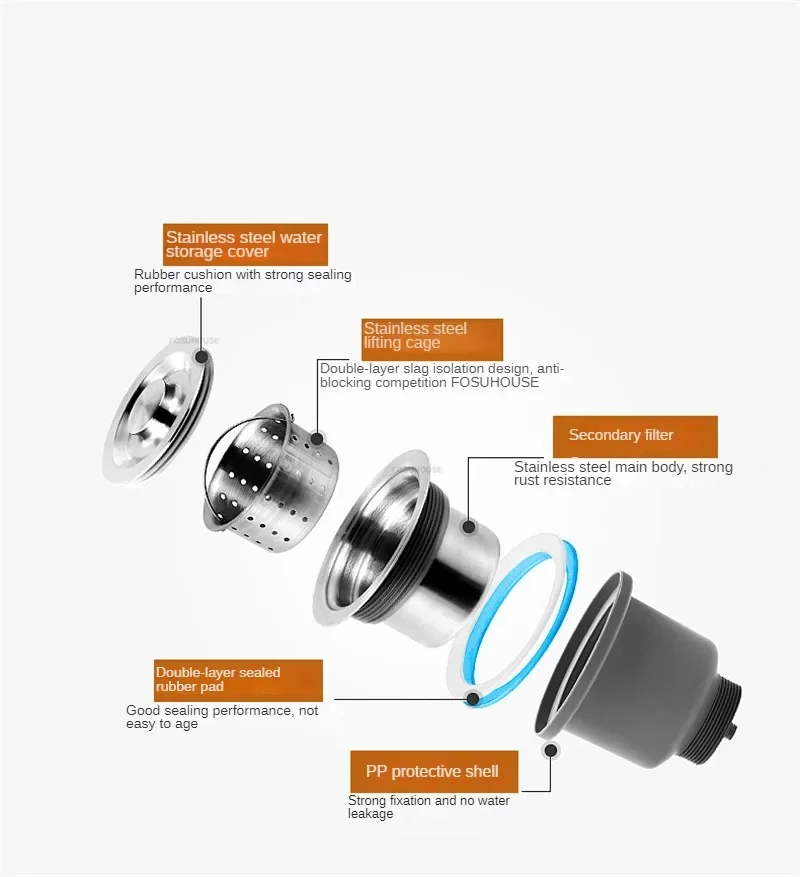 Stainless steel water storage cover
Rubber cushion with strong sealing performance

FOSUHOUSE

Stainless steel lifting cage
Double-layer slag isolation design, anti-blocking competition FOSUHOUSE

Secondary filter
Stainless steel main body, strong rust resistance

FOSUHOUSE

Double-layer sealed rubber pad
Good sealing performance, not easy to age

PP protective shell
Strong fixation and no water leakage