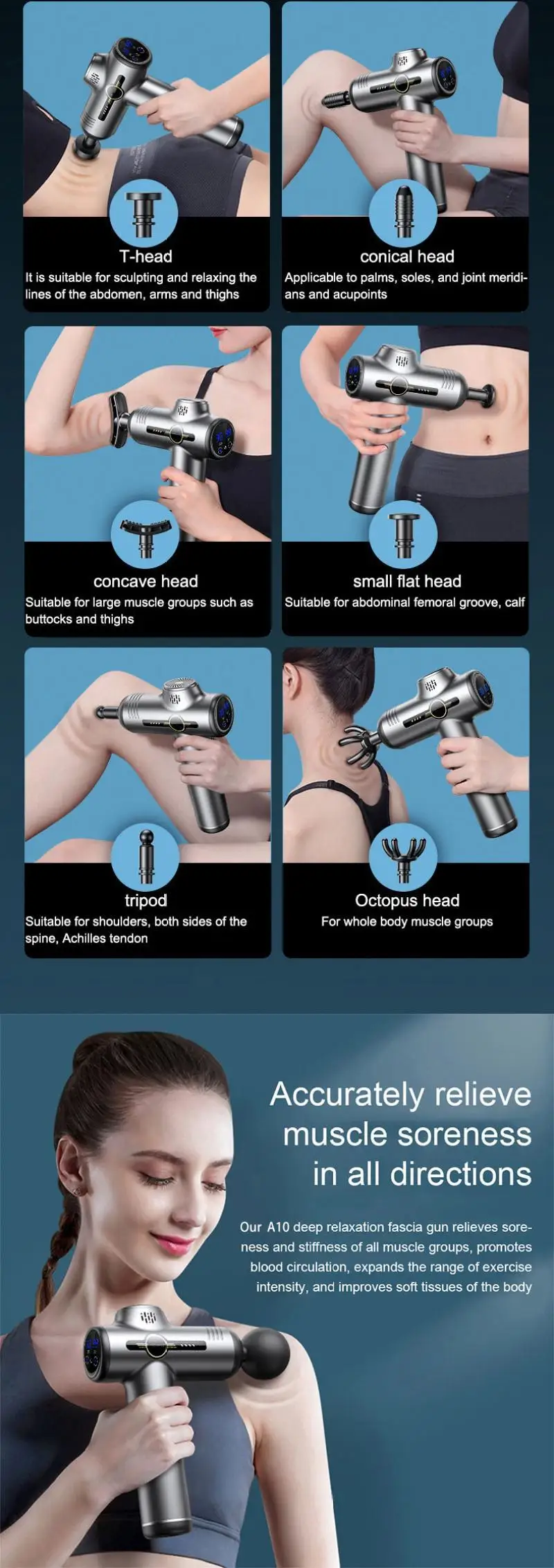 T-head
It is suitable for sculpting and relaxing the lines of the abdomen, arms and thighs

conical head
Applicable to palms, soles, and joint meridians and acupoints

concave head
Suitable for large muscle groups such as buttocks and thighs

small flat head
Suitable for abdominal femoral groove, calf

tripod
Suitable for shoulders, both sides of the spine, Achilles tendon

Octopus head
For whole body muscle groups

Accurately relieve muscle soreness in all directions

Our A10 deep relaxation fascia gun relieves soreness and stiffness of all muscle groups, promotes blood circulation, expands the range of exercise intensity, and improves soft tissues of the body