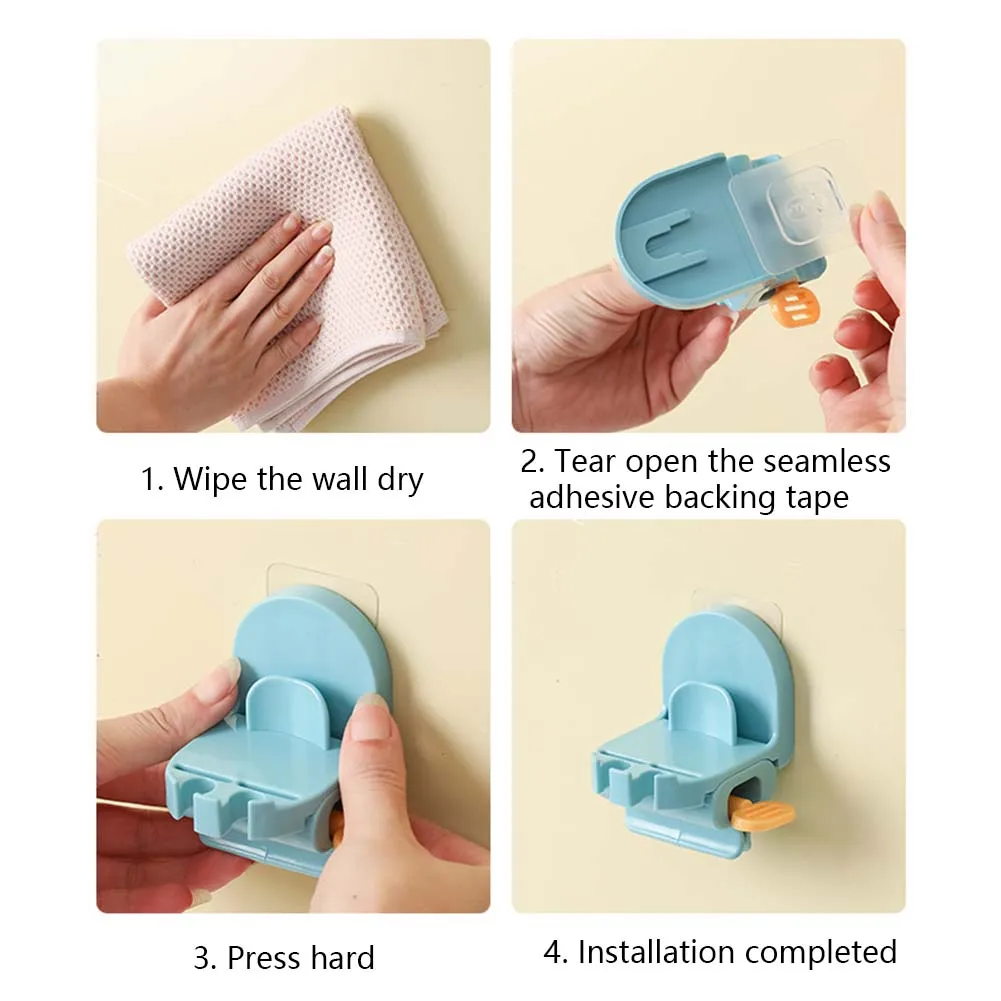 1. Wipe the wall dry

2. Tear open the seamless adhesive backing tape

3. Press hard

4. Installation completed