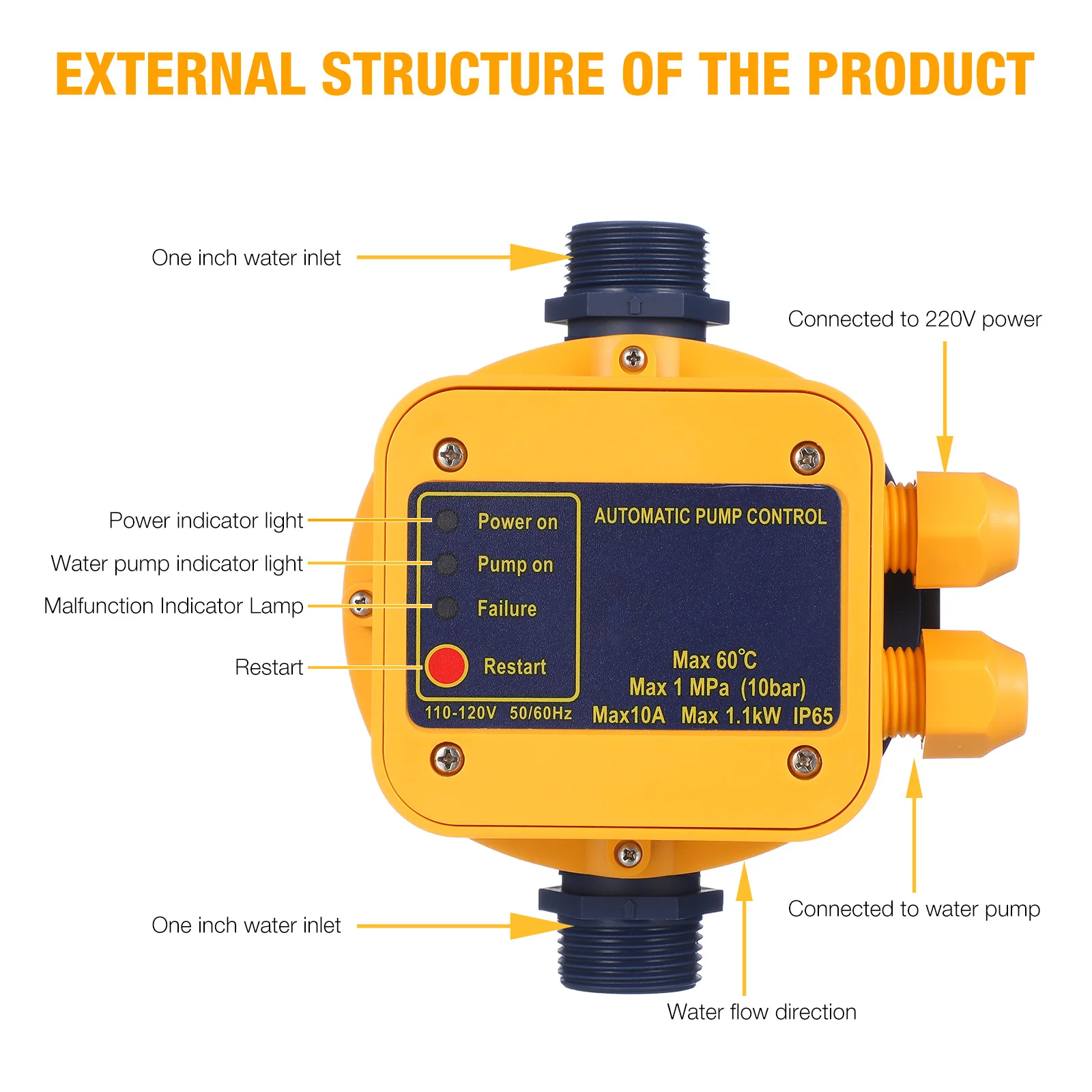 EXTERNAL STRUCTURE OF THE PRODUCT

One inch water inlet

Connected to 220V power

Power indicator light

Water pump indicator light

Malfunction Indicator Lamp

Restart

Power on

Pump on

Failure

Restart

110-120V 50/60Hz

AUTOMATIC PUMP CONTROL

Max 60℃
Max 1 MPa (10bar)
Max10A Max 1.1kW IP65

One inch water inlet

Connected to water pump

Water flow direction