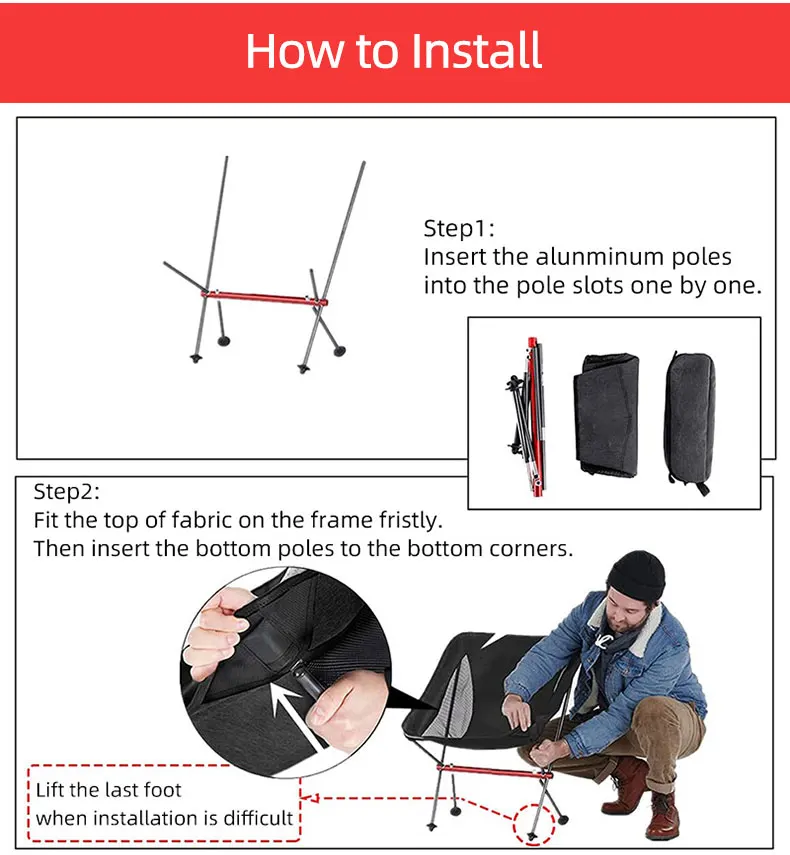 How to Install

Step1:
Insert the alunminum poles into the pole slots one by one.

Step2:
Fit the top of fabric on the frame fristly.
Then insert the bottom poles to the bottom corners.

Lift the last foot when installation is difficult