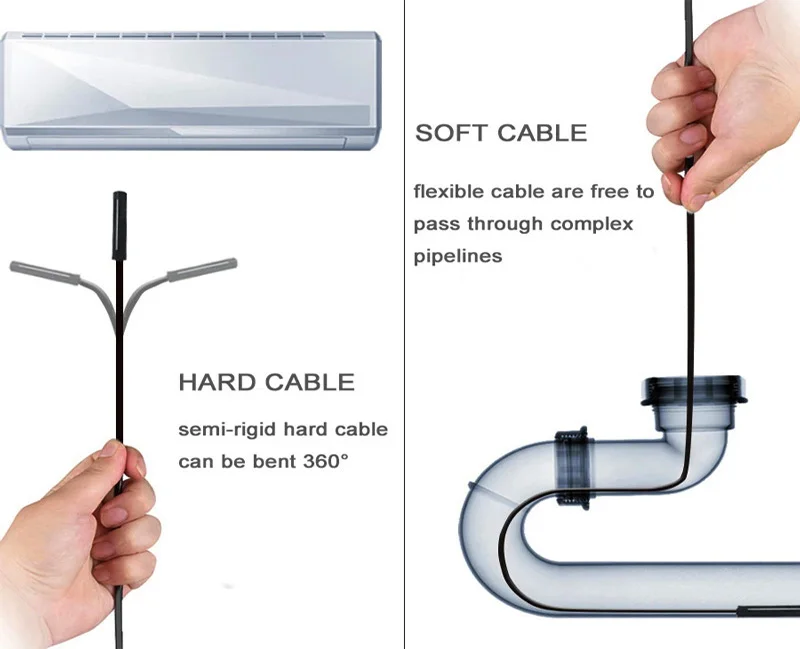 HARD CABLE

semi-rigid hard cable can be bent 360°

SOFT CABLE

flexible cable are free to pass through complex pipelines