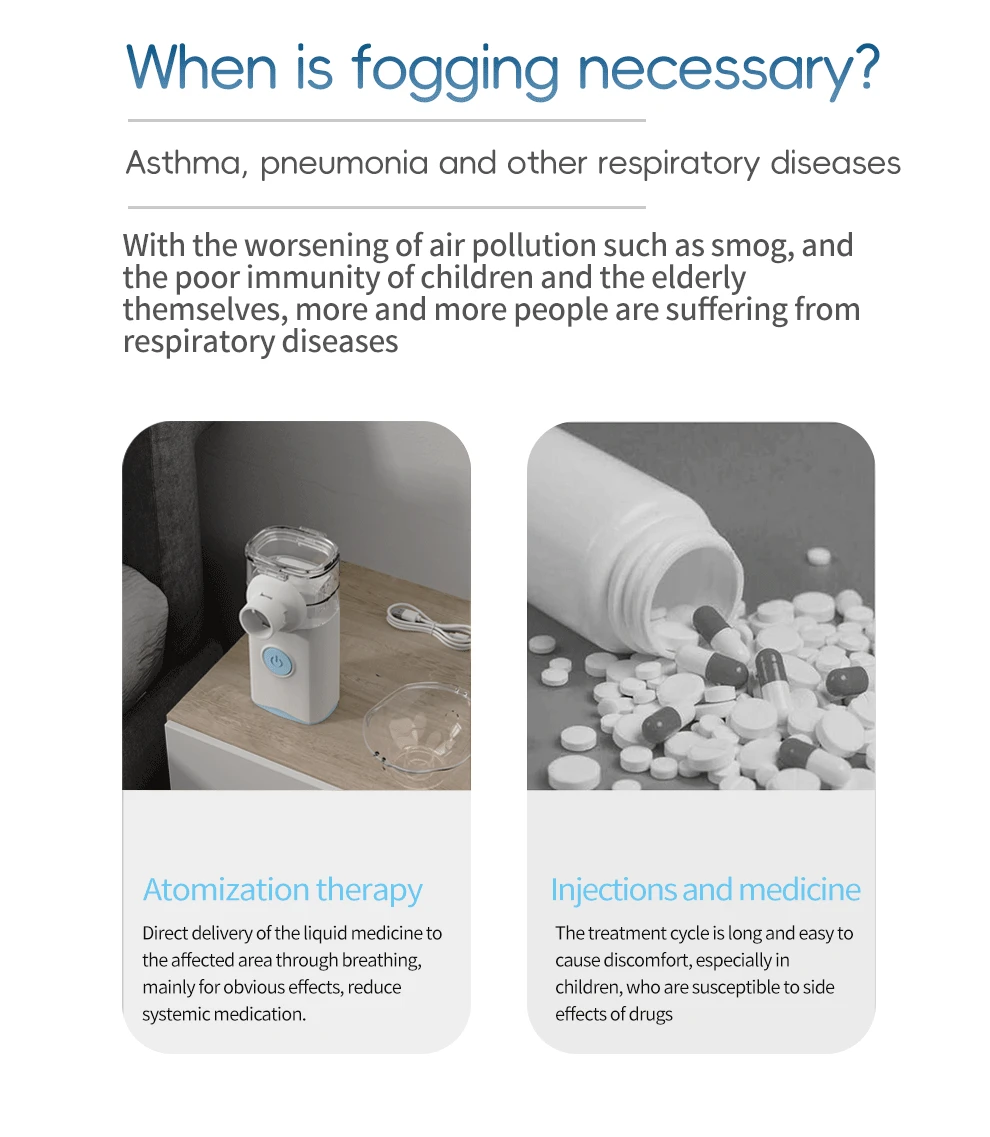 When is fogging necessary?

Asthma, pneumonia and other respiratory diseases

With the worsening of air pollution such as smog, and the poor immunity of children and the elderly themselves, more and more people are suffering from respiratory diseases

Atomization therapy

Direct delivery of the liquid medicine to the affected area through breathing, mainly for obvious effects, reduce systemic medication.

Injections and medicine

The treatment cycle is long and easy to cause discomfort, especially in children, who are susceptible to side effects of drugs