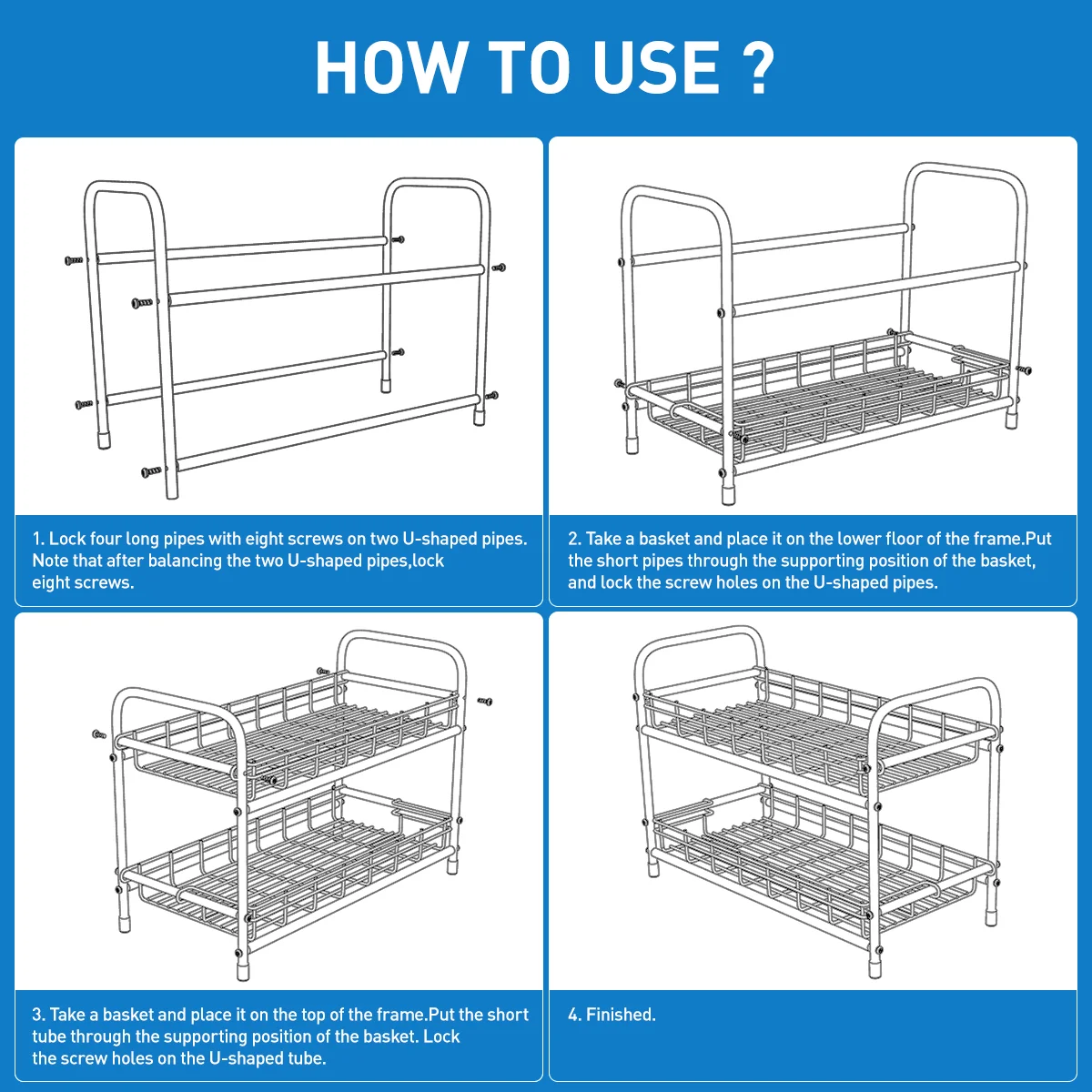 HOW TO USE ?

1. Lock four long pipes with eight screws on two U-shaped pipes. Note that after balancing the two U-shaped pipes,lock eight screws.

2. Take a basket and place it on the lower floor of the frame.Put the short pipes through the supporting position of the basket, and lock the screw holes on the U-shaped pipes.

3. Take a basket and place it on the top of the frame.Put the short tube through the supporting position of the basket. Lock the screw holes on the U-shaped tube.

4. Finished.