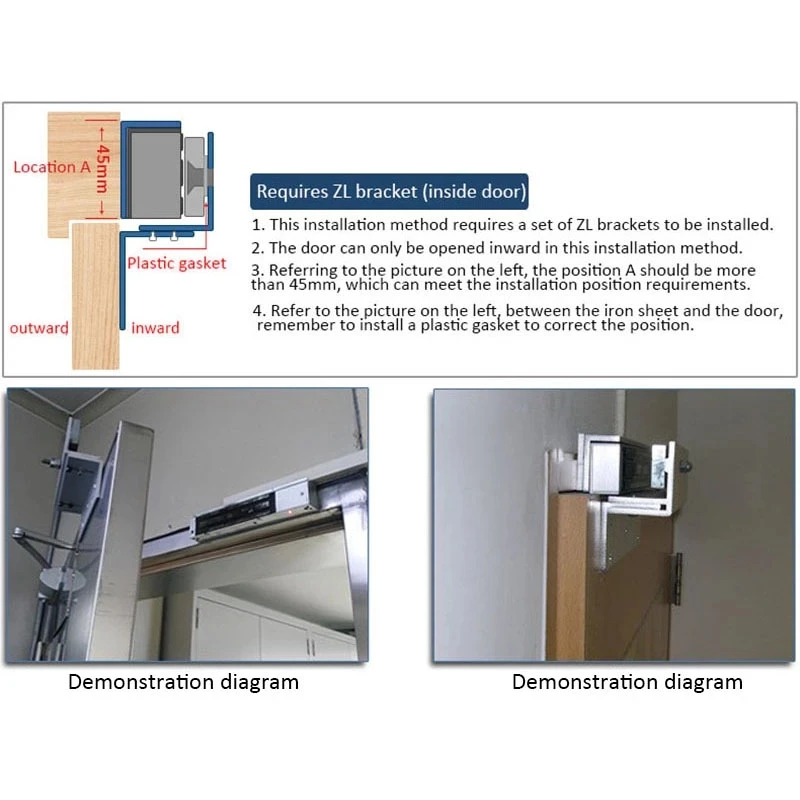 Location A

45mm

Plastic gasket

outward

inward

Requires ZL bracket (inside door)

1. This installation method requires a set of ZL brackets to be installed.

2. The door can only be opened inward in this installation method.

3. Referring to the picture on the left, the position A should be more than 45mm, which can meet the installation position requirements.

4. Refer to the picture on the left, between the iron sheet and the door, remember to install a plastic gasket to correct the position.

Demonstration diagram

Demonstration diagram