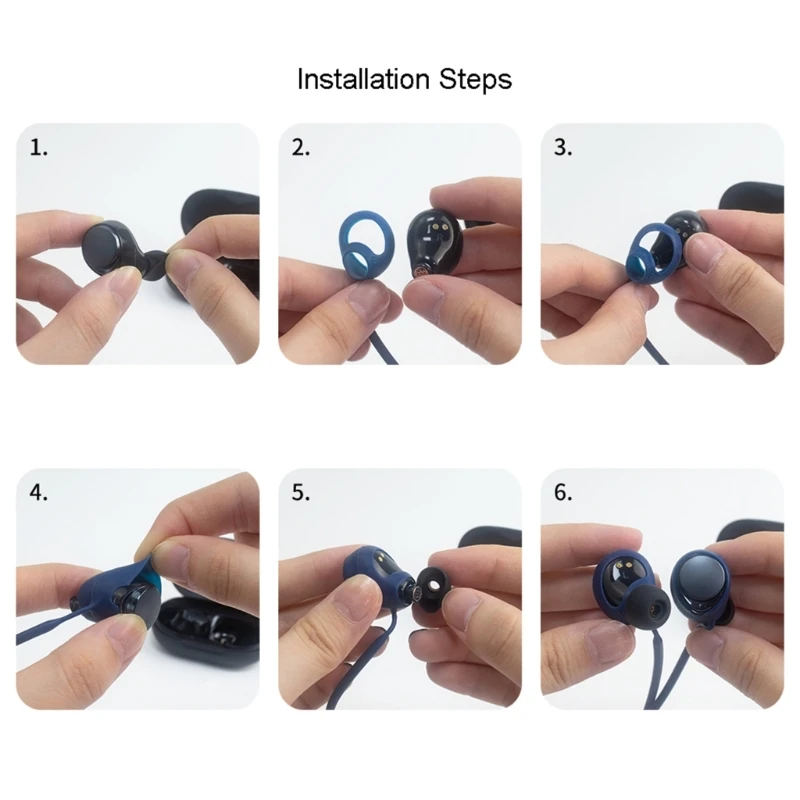 Installation Steps

1.

2.

3.

4.

5.

6.