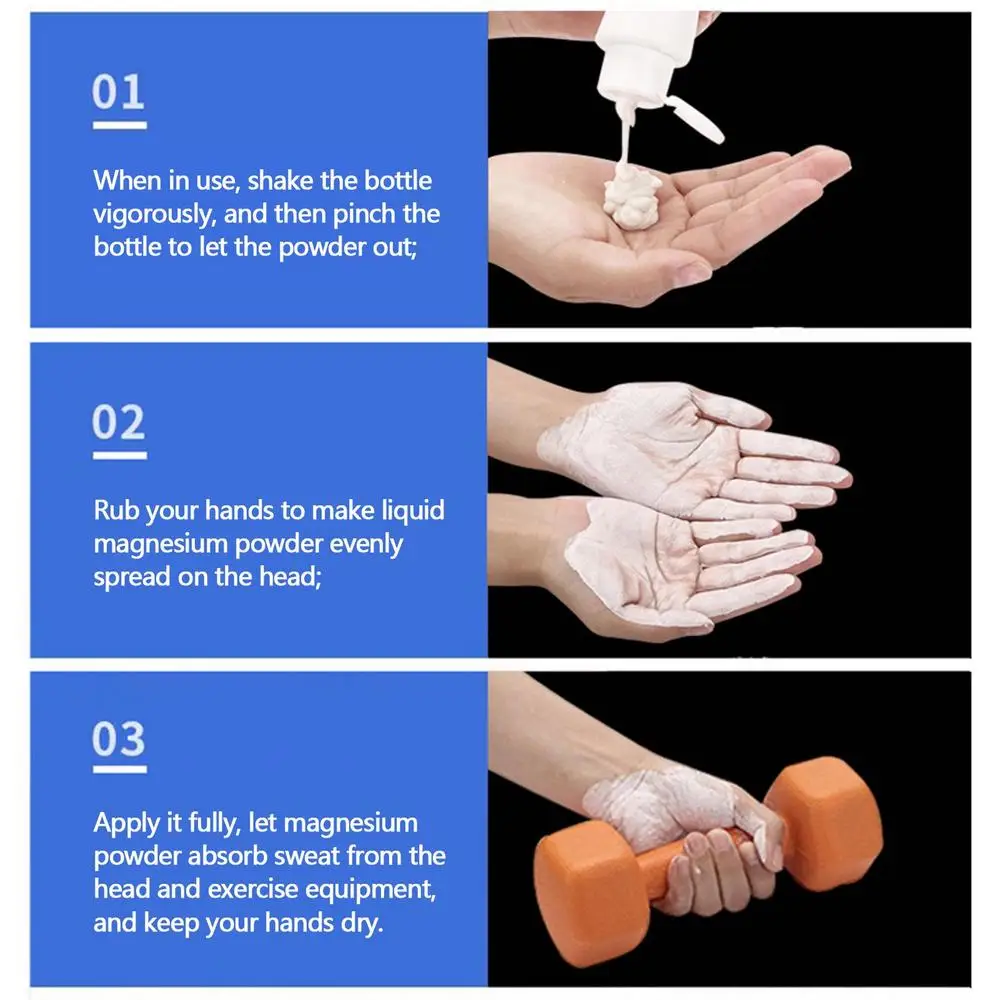 01

When in use, shake the bottle vigorously, and then pinch the bottle to let the powder out;

02

Rub your hands to make liquid magnesium powder evenly spread on the head;

03

Apply it fully, let magnesium powder absorb sweat from the head and exercise equipment, and keep your hands dry.