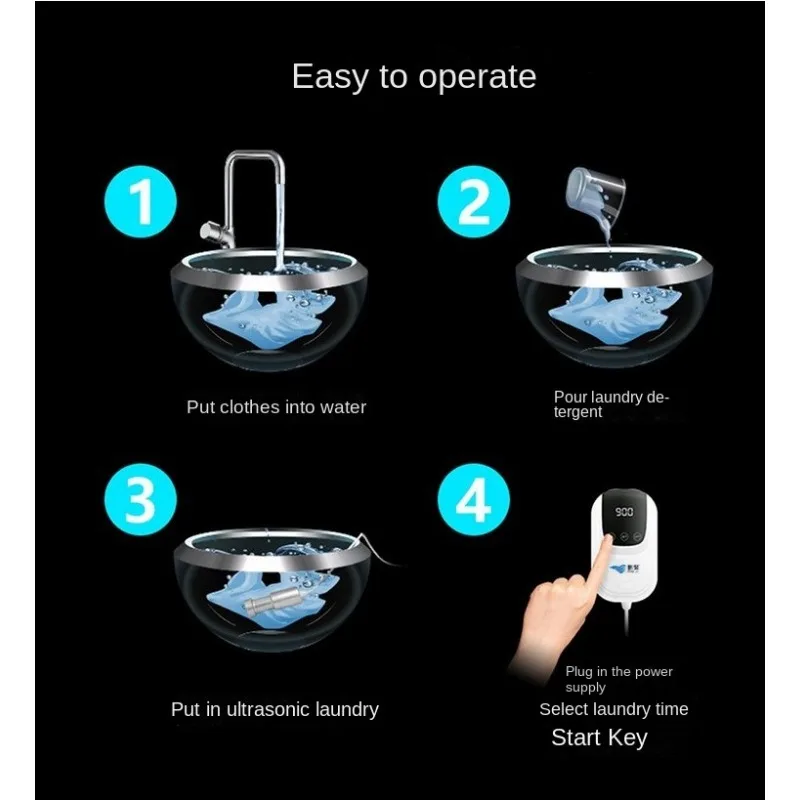 Easy to operate

1

Put clothes into water

2

Pour laundry detergent

3

Put in ultrasonic laundry

4

900

Plug in the power supply

Select laundry time

Start Key