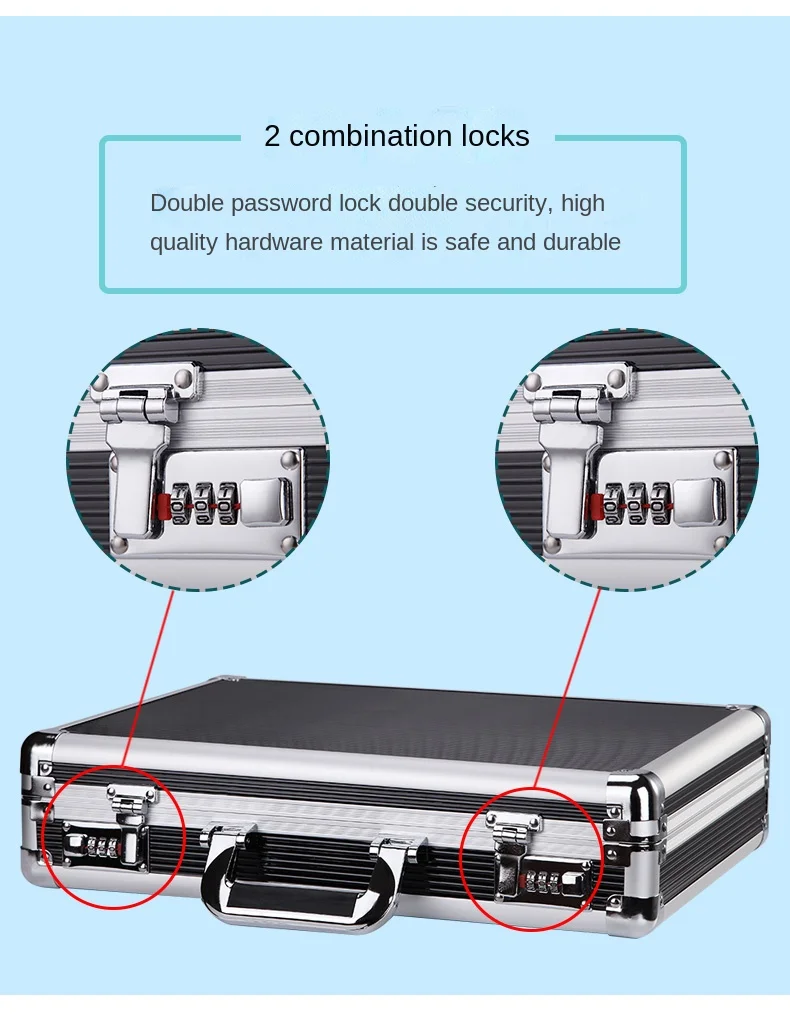 2 combination locks

Double password lock double security, high quality hardware material is safe and durable