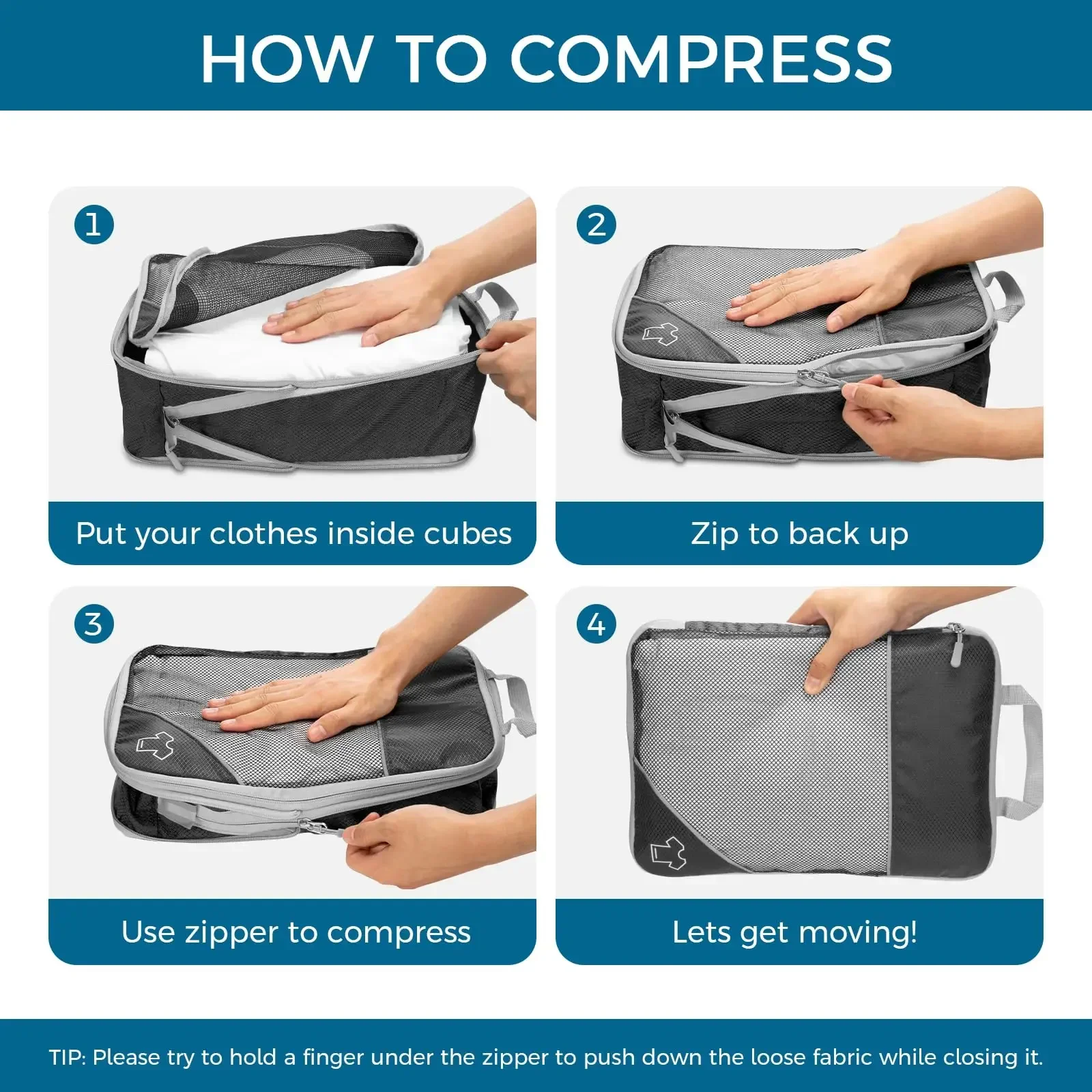 HOW TO COMPRESS

1

Put your clothes inside cubes

2

Zip to back up

3

Use zipper to compress

4

Lets get moving!

TIP: Please try to hold a finger under the zipper to push down the loose fabric while closing it.