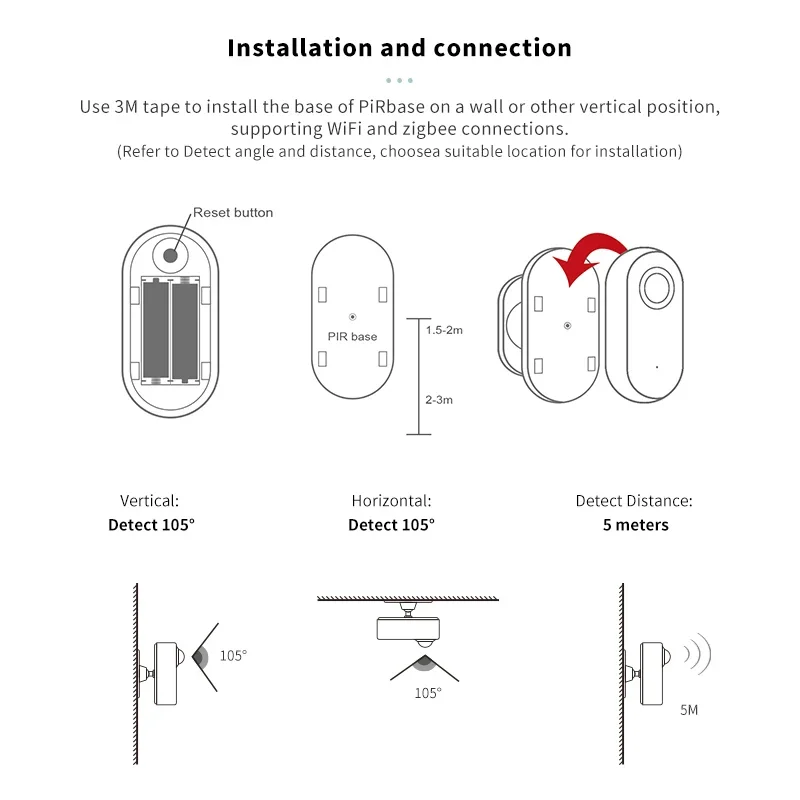 Installation and connection

Use 3M tape to install the base of PiRbase on a wall or other vertical position, supporting WiFi and zigbee connections.
(Refer to Detect angle and distance, choosea suitable location for installation)

Reset button

PIR base

1.5-2m

2-3m

Vertical:
Detect 105°

Horizontal:
Detect 105°

Detect Distance:
5 meters

105°

105°

5M