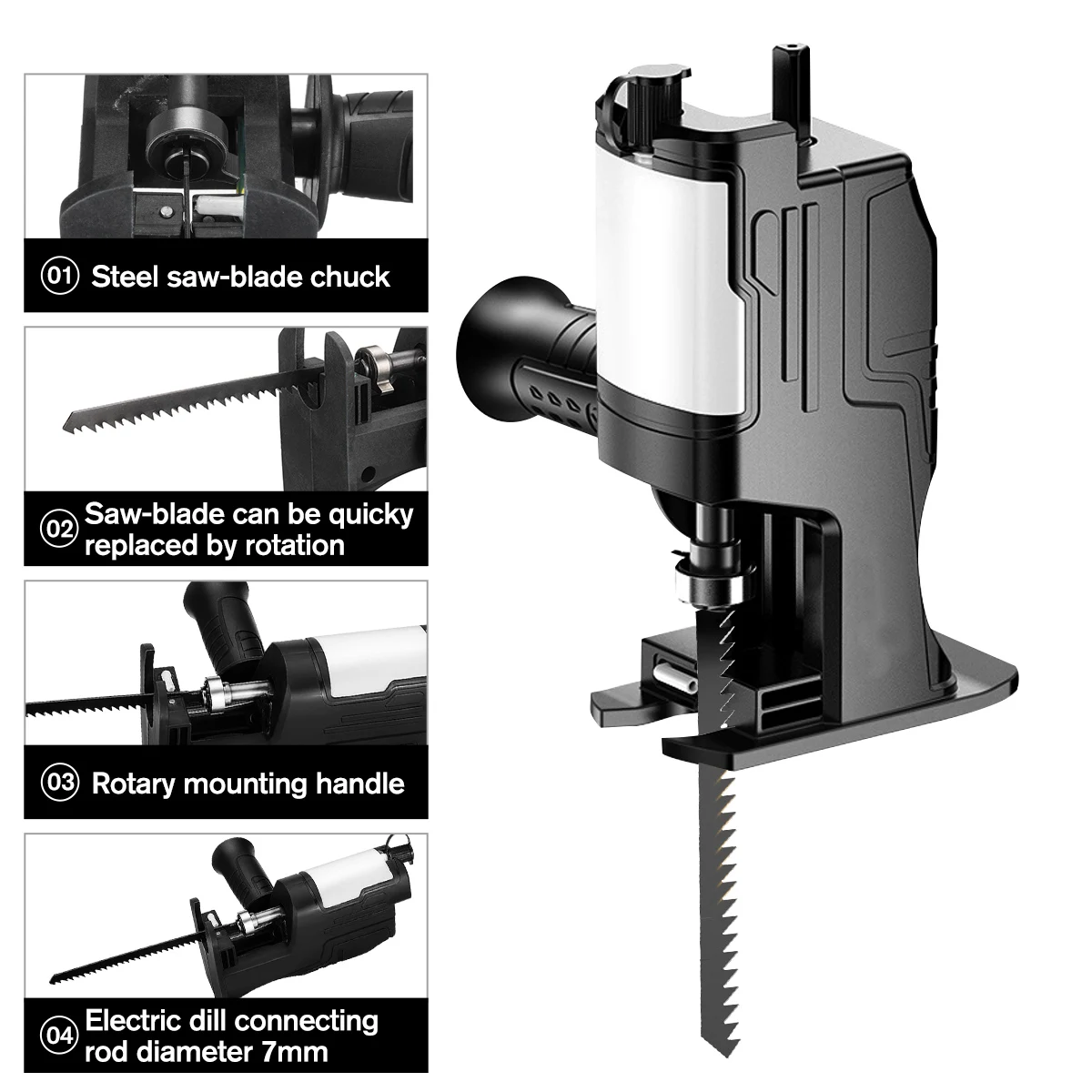 01 Steel saw-blade chuck

02 Saw-blade can be quicky replaced by rotation

03 Rotary mounting handle

04 Electric dill connecting rod diameter 7mm