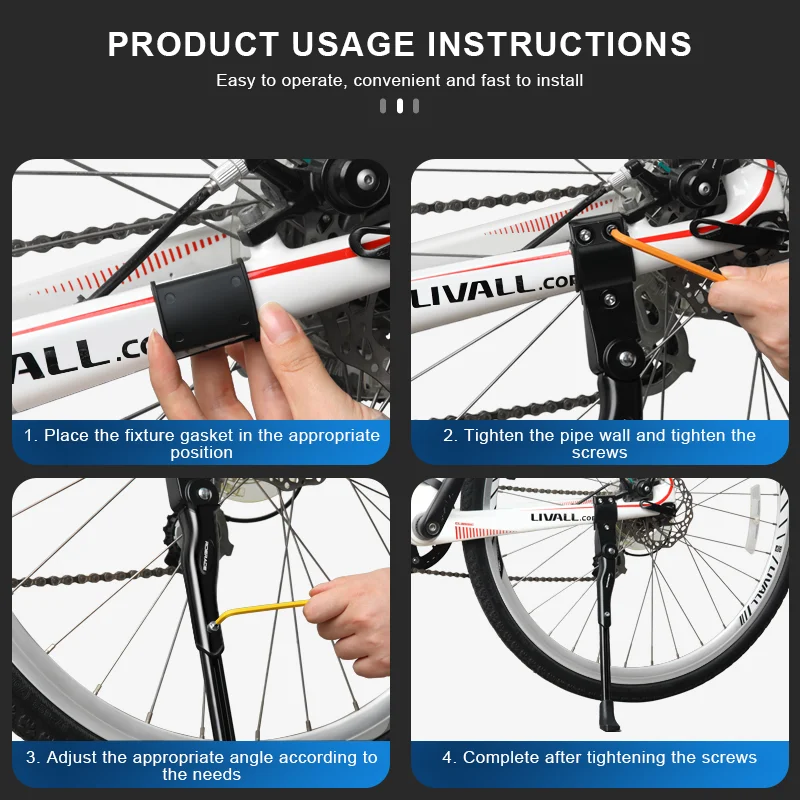 PRODUCT USAGE INSTRUCTIONS

Easy to operate, convenient and fast to install

ALL.co

1. Place the fixture gasket in the appropriate position

LIVALL.co

2. Tighten the pipe wall and tighten the screws

3. Adjust the appropriate angle according to the needs

LIVALL.co

LIVALL

4. Complete after tightening the screws