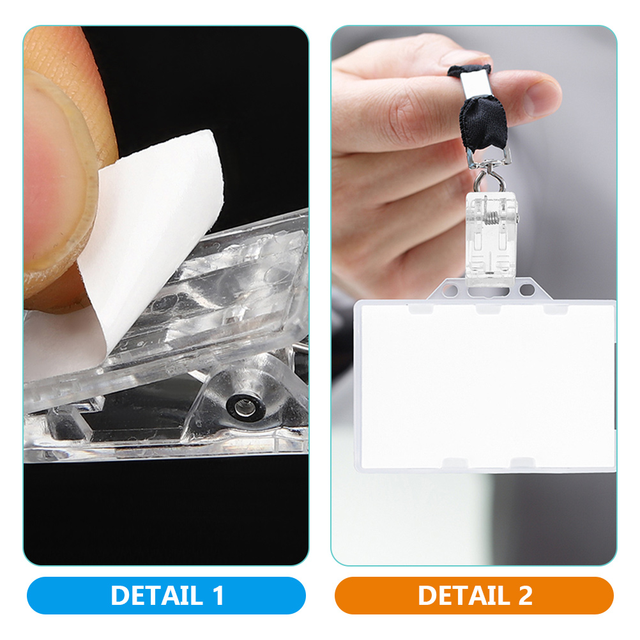 DETAIL 1

DETAIL 2