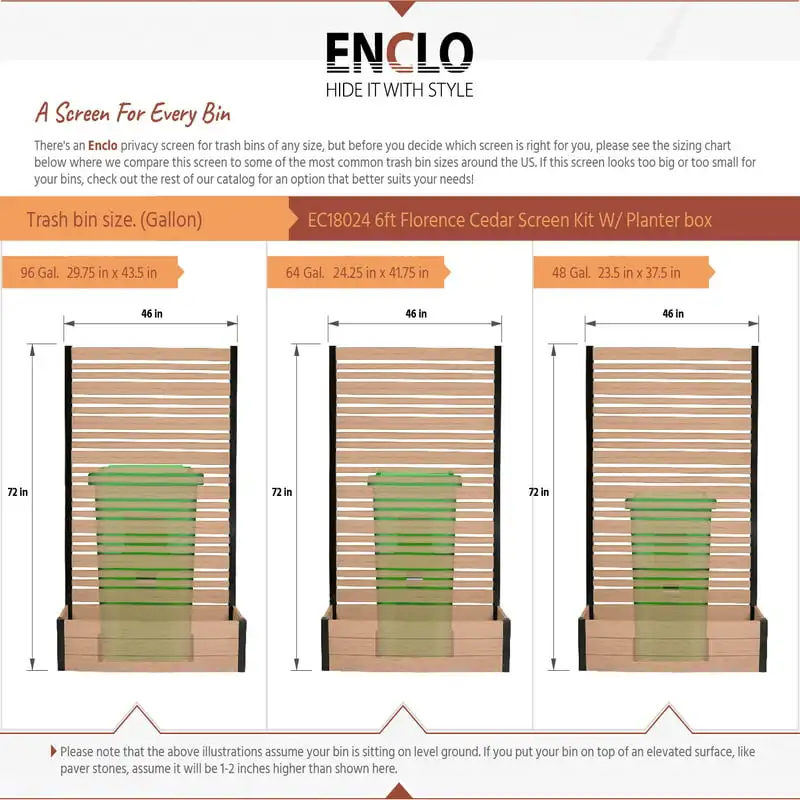 ENCLO
HIDE IT WITH STYLE

A Screen For Every Bin

There's an Enclo privacy screen for trash bins of any size, but before you decide which screen is right for you, please see the sizing chart below where we compare this screen to some of the most common trash bin sizes around the US. If this screen looks too big or too small for your bins, check out the rest of our catalog for an option that better suits your needs!

Trash bin size. (Gallon)

EC18024 6ft Florence Cedar Screen Kit W/ Planter box

96 Gal. 29.75 in x 43.5 in

46 in

72 in

64 Gal. 24.25 in x 41.75 in

46 in

72 in

48 Gal. 23.5 in x 37.5 in

46 in

72 in

Please note that the above illustrations assume your bin is sitting on level ground. If you put your bin on top of an elevated surface, like paver stones, assume it will be 1-2 inches higher than shown here.