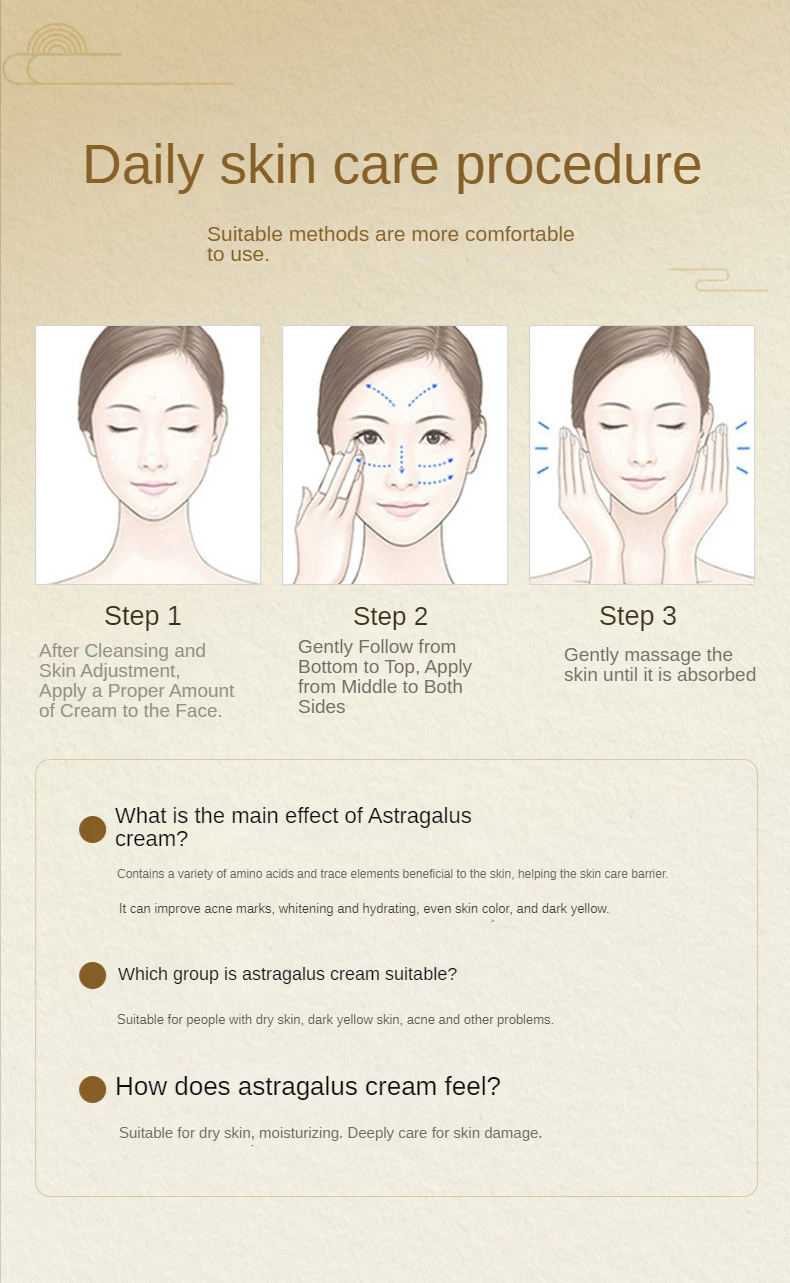 Daily skin care procedure

Suitable methods are more comfortable to use.

Step 1

After Cleansing and Skin Adjustment, Apply a Proper Amount of Cream to the Face.

Step 2

Gently Follow from Bottom to Top, Apply from Middle to Both Sides

Step 3

Gently massage the skin until it is absorbed

What is the main effect of Astragalus cream?

Contains a variety of amino acids and trace elements beneficial to the skin, helping the skin care barrier.

It can improve acne marks, whitening and hydrating, even skin color, and dark yellow.

Which group is astragalus cream suitable?

Suitable for people with dry skin, dark yellow skin, acne and other problems.

How does astragalus cream feel?

Suitable for dry skin, moisturizing. Deeply care for skin damage.