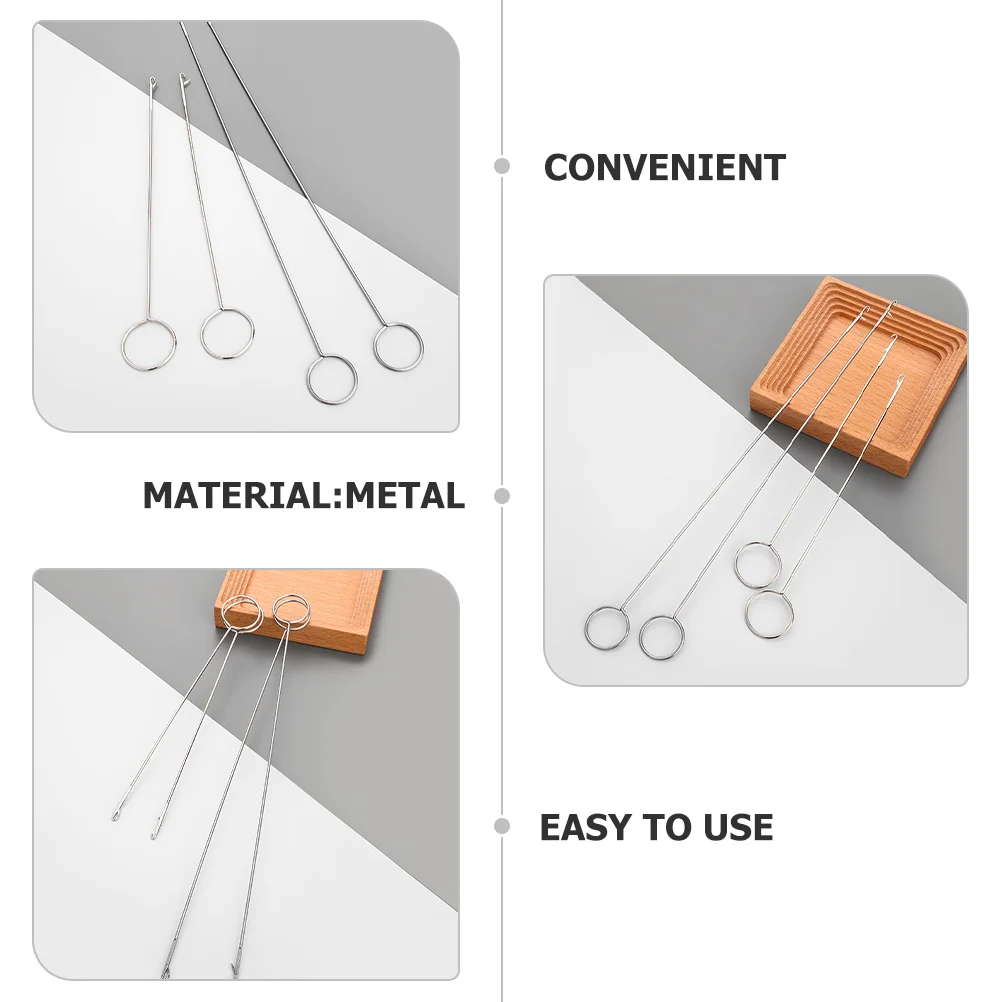 CONVENIENT

MATERIAL:METAL

EASY TO USE