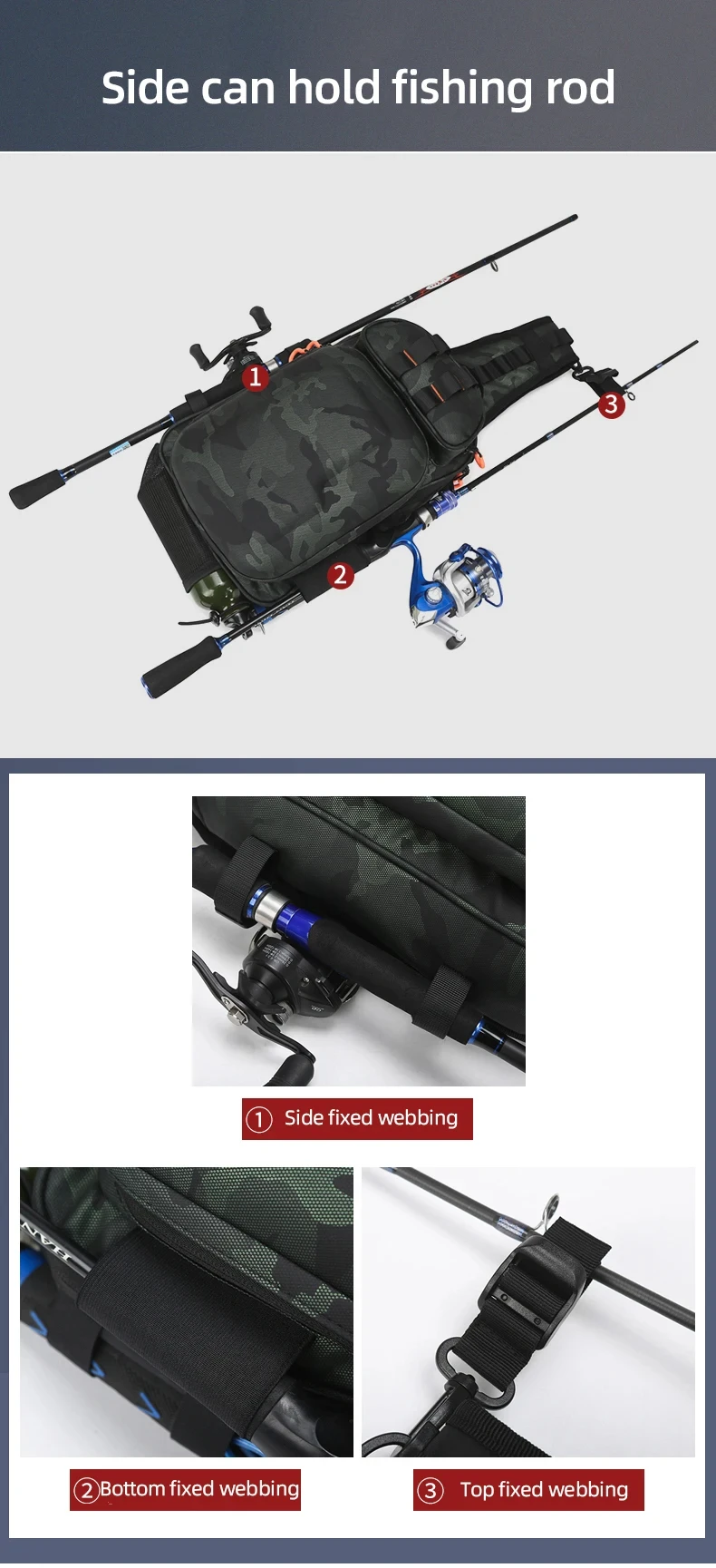 Side can hold fishing rod

1

3

2

① Side fixed webbing

②Bottom fixed webbing

③ Top fixed webbing