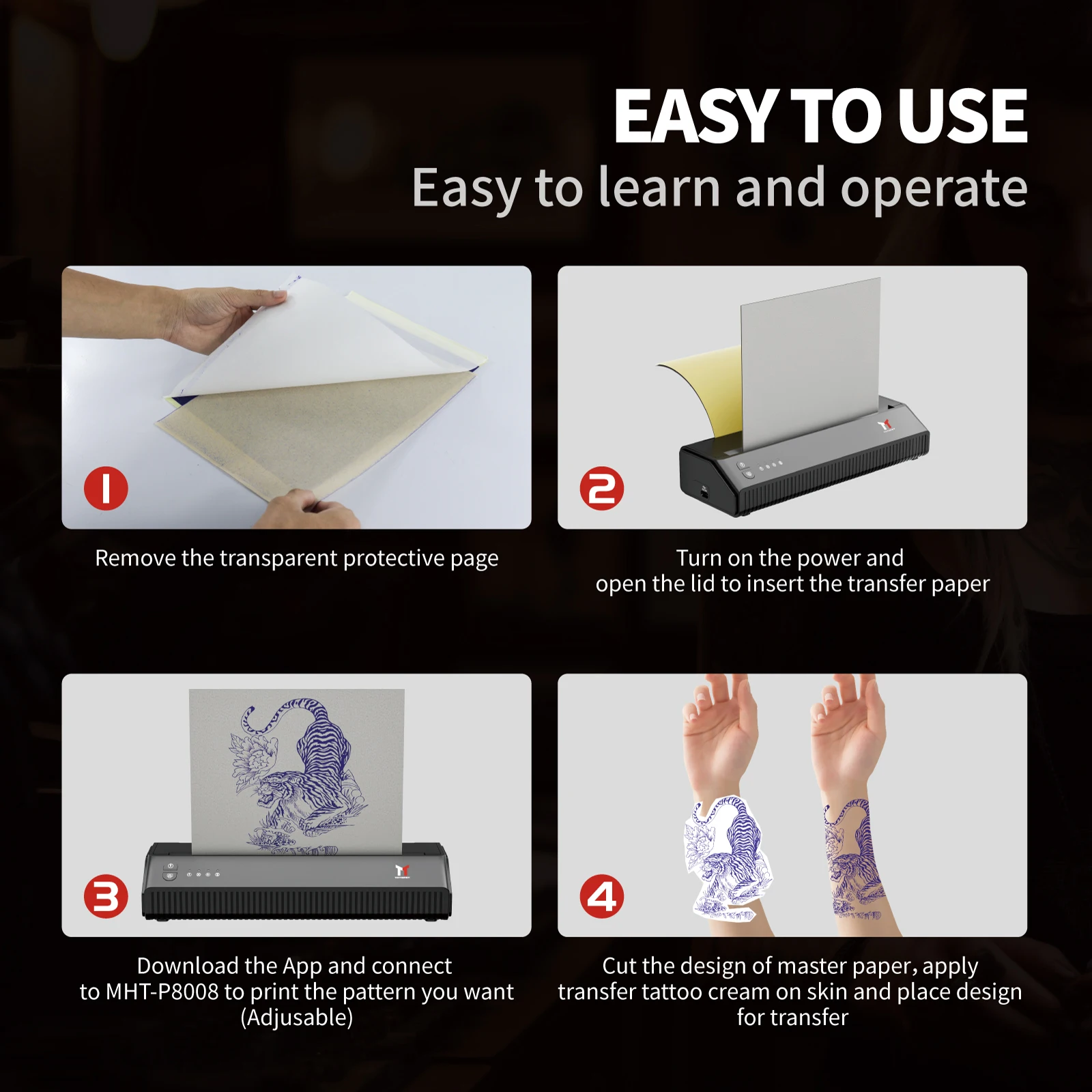 EASY TO USE
Easy to learn and operate

1

Remove the transparent protective page

2

Turn on the power and open the lid to insert the transfer paper

3

Download the App and connect to MHT-P8008 to print the pattern you want (Adjusable)

4

Cut the design of master paper, apply transfer tattoo cream on skin and place design for transfer