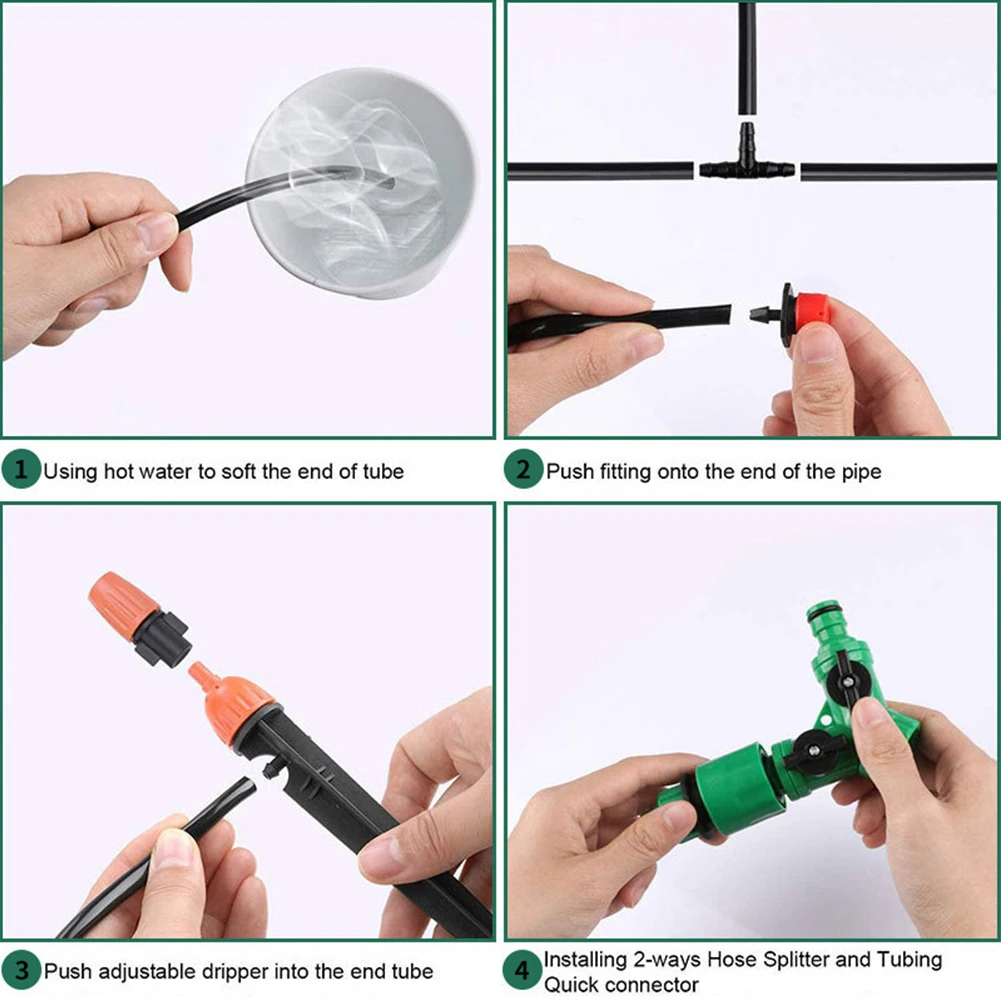 1 Using hot water to soft the end of tube

2 Push fitting onto the end of the pipe

3 Push adjustable dripper into the end tube

4 Installing 2-ways Hose Splitter and Tubing Quick connector