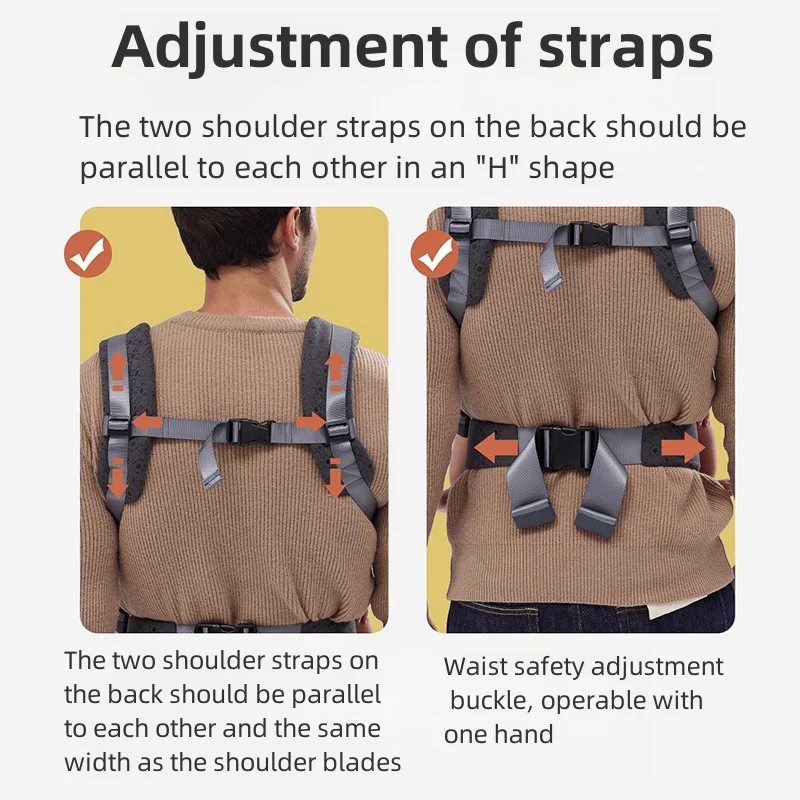 Adjustment of straps

The two shoulder straps on the back should be parallel to each other in an "H" shape

The two shoulder straps on the back should be parallel to each other and the same width as the shoulder blades

Waist safety adjustment buckle, operable with one hand