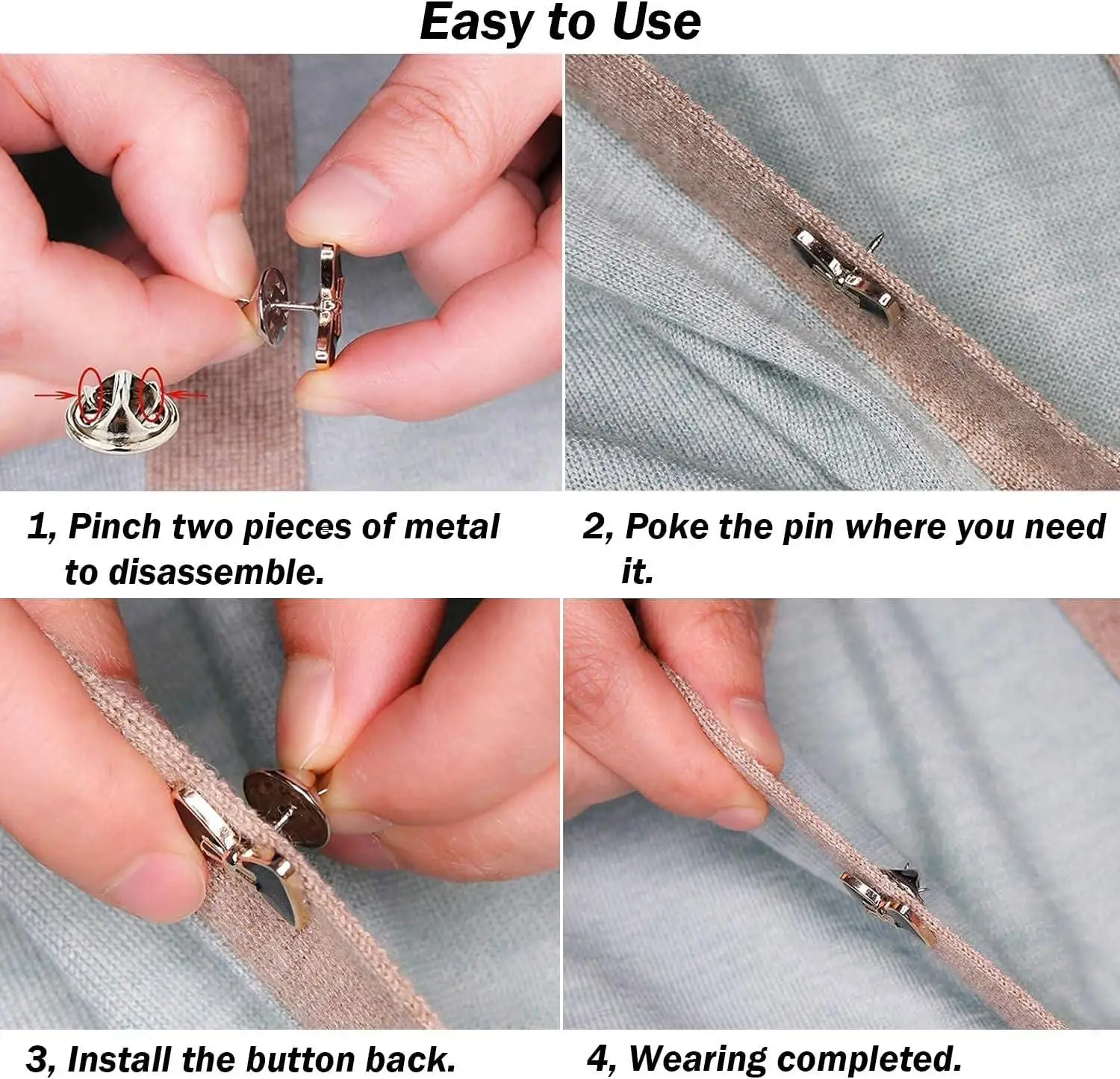 Easy to Use

1, Pinch two pieces of metal to disassemble.

2, Poke the pin where you need it.

3, Install the button back.

4, Wearing completed.