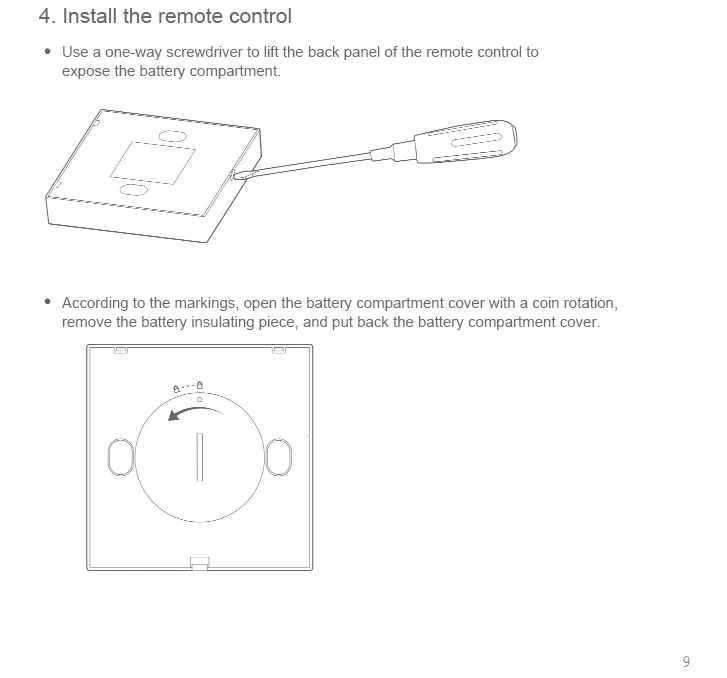 4. Install the remote control

• Use a one-way screwdriver to lift the back panel of the remote control to expose the battery compartment.

• According to the markings, open the battery compartment cover with a coin rotation, remove the battery insulating piece, and put back the battery compartment cover.

9