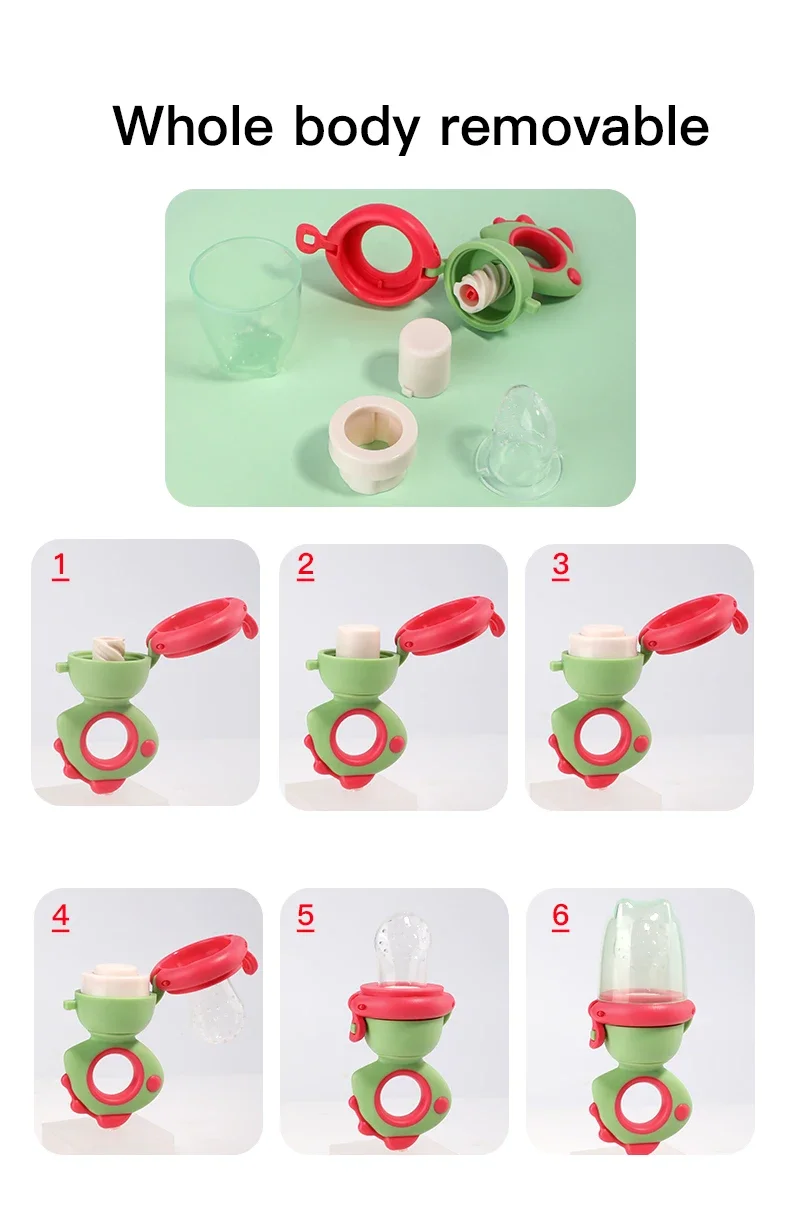 Whole body removable

1

2

3

4

5

6