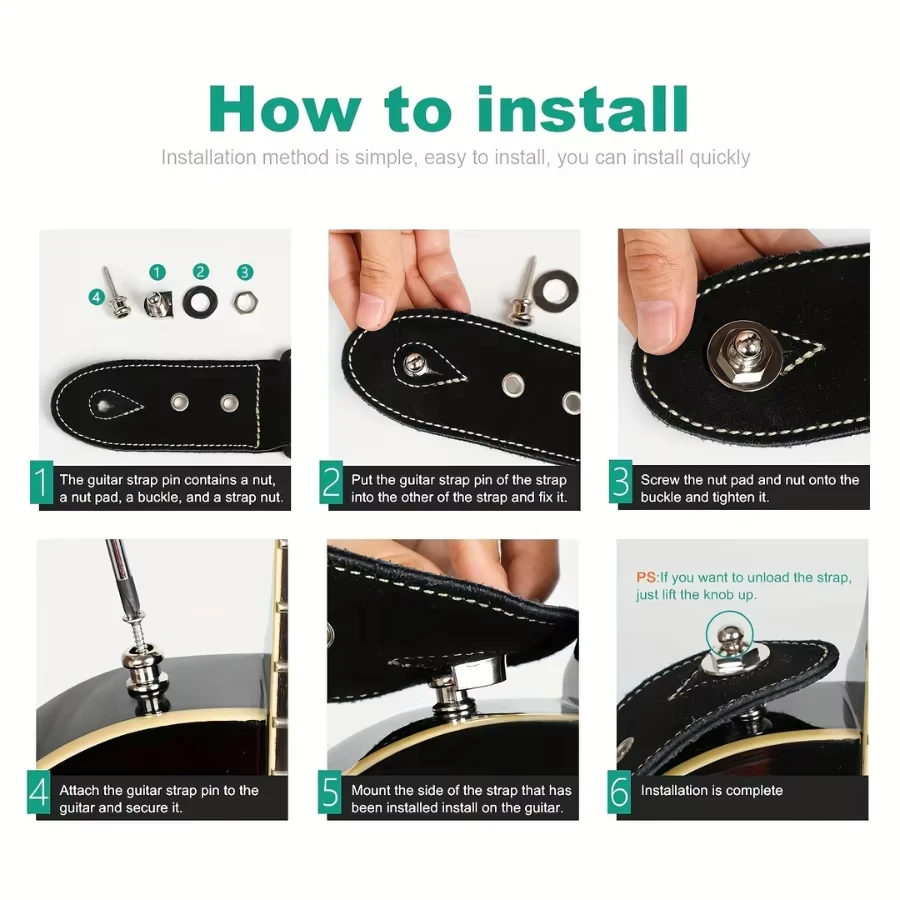 How to install

Installation method is simple, easy to install, you can install quickly

4 1 2 3

1 The guitar strap pin contains a nut, a nut pad, a buckle, and a strap nut.

2 Put the guitar strap pin of the strap into the other of the strap and fix it.

3 Screw the nut pad and nut onto the buckle and tighten it.

4 Attach the guitar strap pin to the guitar and secure it.

5 Mount the side of the strap that has been installed install on the guitar.

PS:If you want to unload the strap, just lift the knob up.

6 Installation is complete