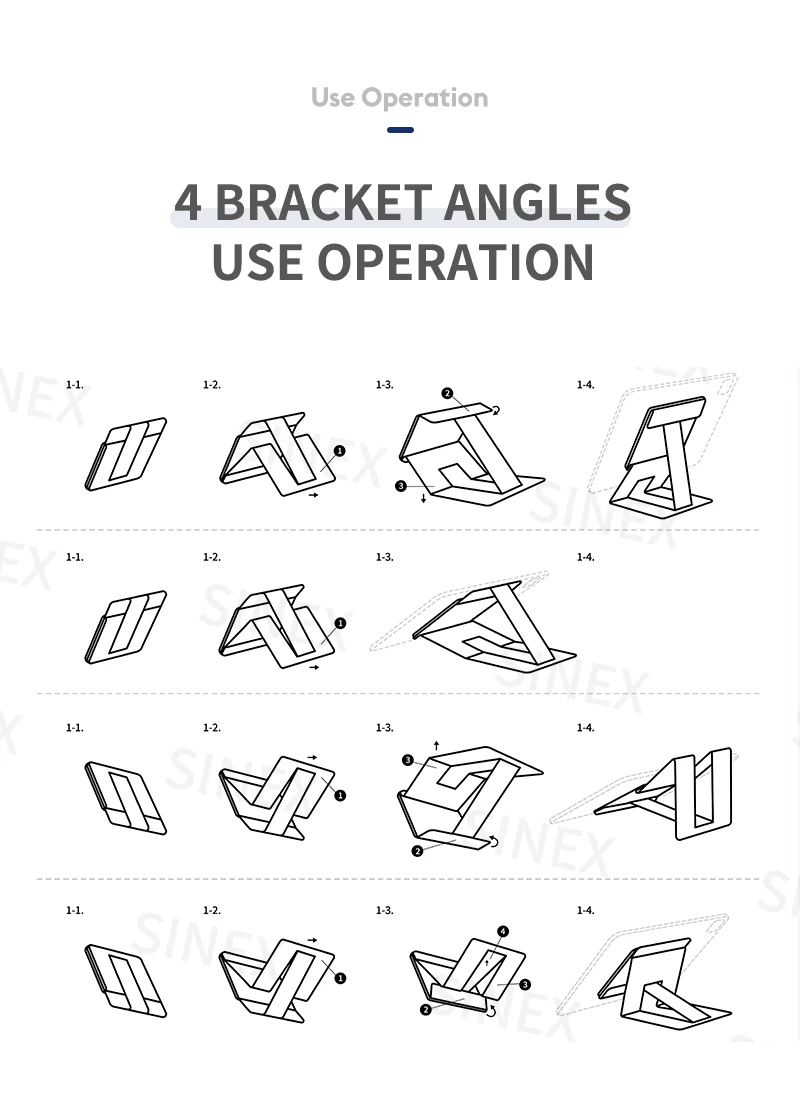 Use Operation

4 BRACKET ANGLES
USE OPERATION

1-1.
1-2.
1
1-3.
2
3
1-4.

1-1.
1-2.
1
1-3.
1-4.

1-1.
1-2.
1
1-3.
3
2
1-4.

1-1.
1-2.
1
1-3.
4
3
2
1-4.

SINEX