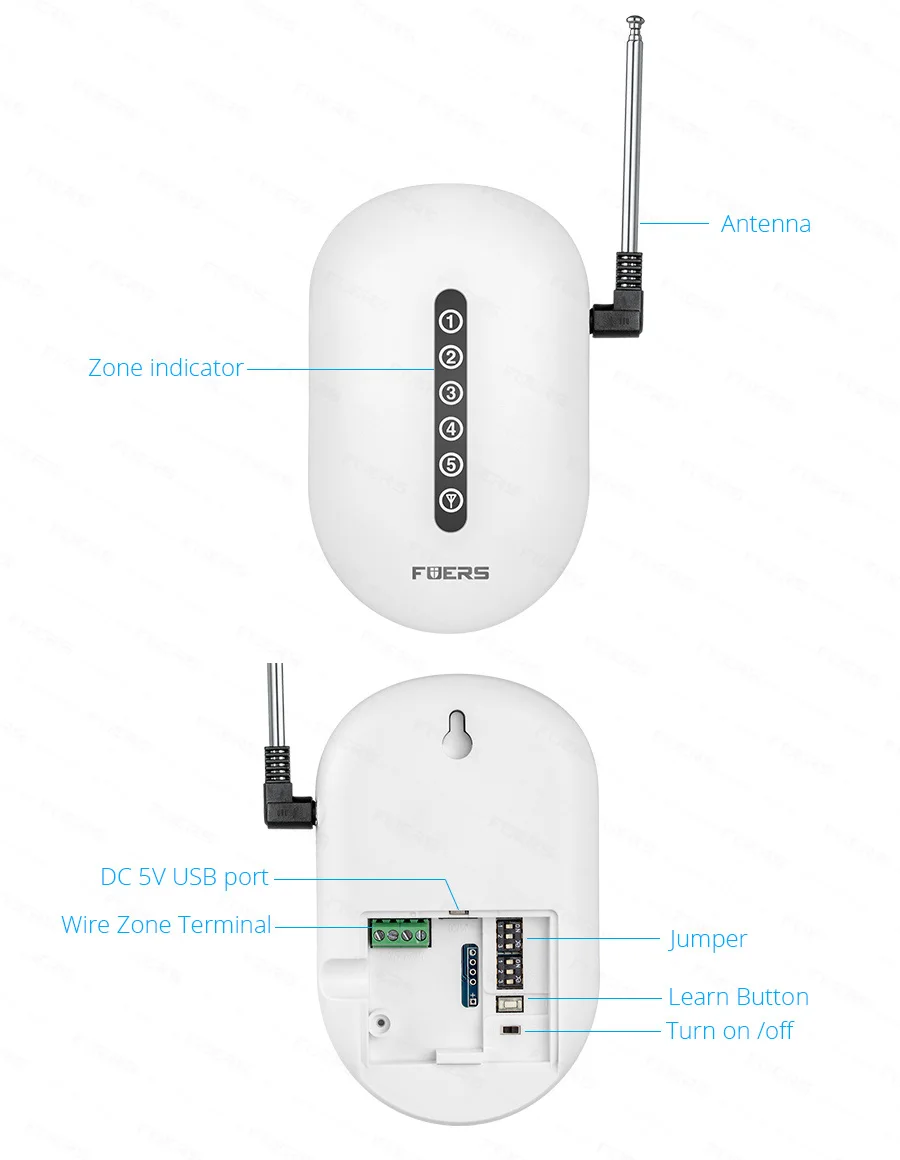 Antenna

Zone indicator

①
②
③
④
⑤

FUERS

DC 5V USB port

Wire Zone Terminal

Jumper

Learn Button

Turn on /off