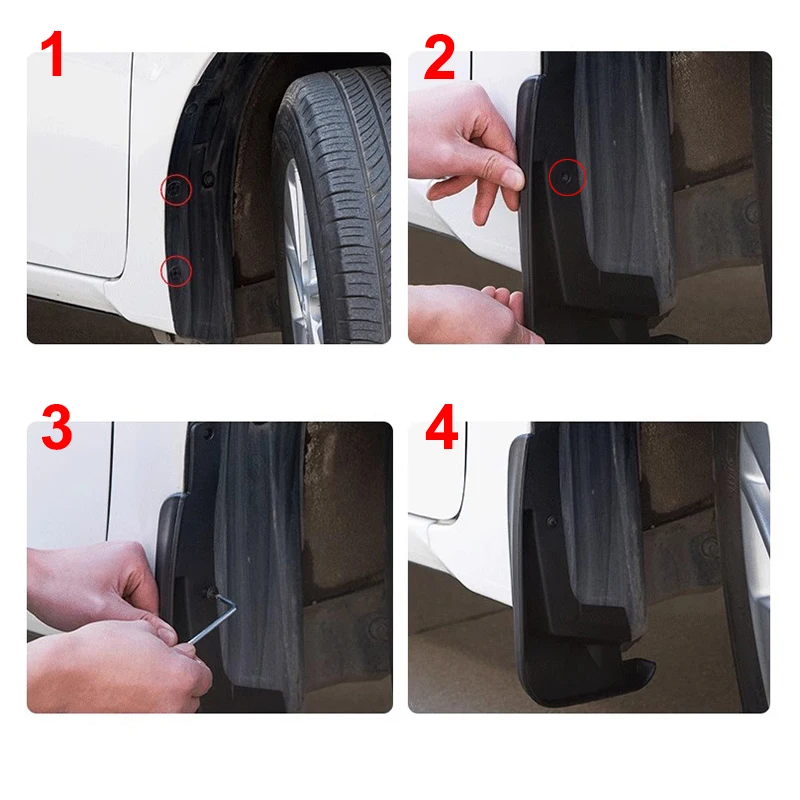 1

2

3

4