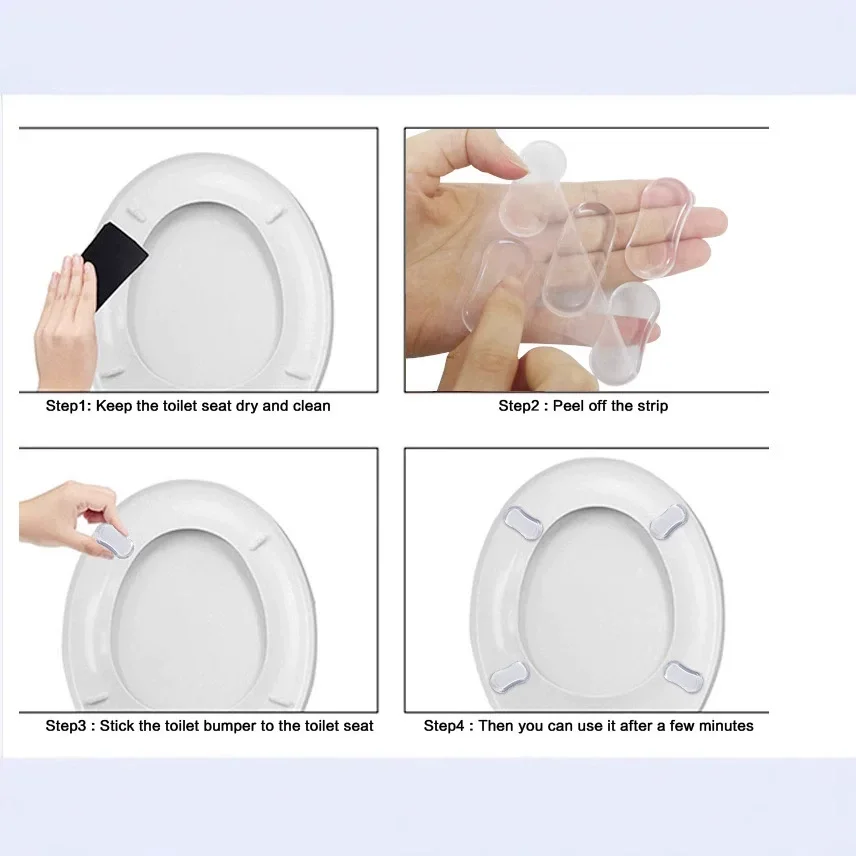 Step1: Keep the toilet seat dry and clean

Step2 : Peel off the strip

Step3 : Stick the toilet bumper to the toilet seat

Step4 : Then you can use it after a few minutes