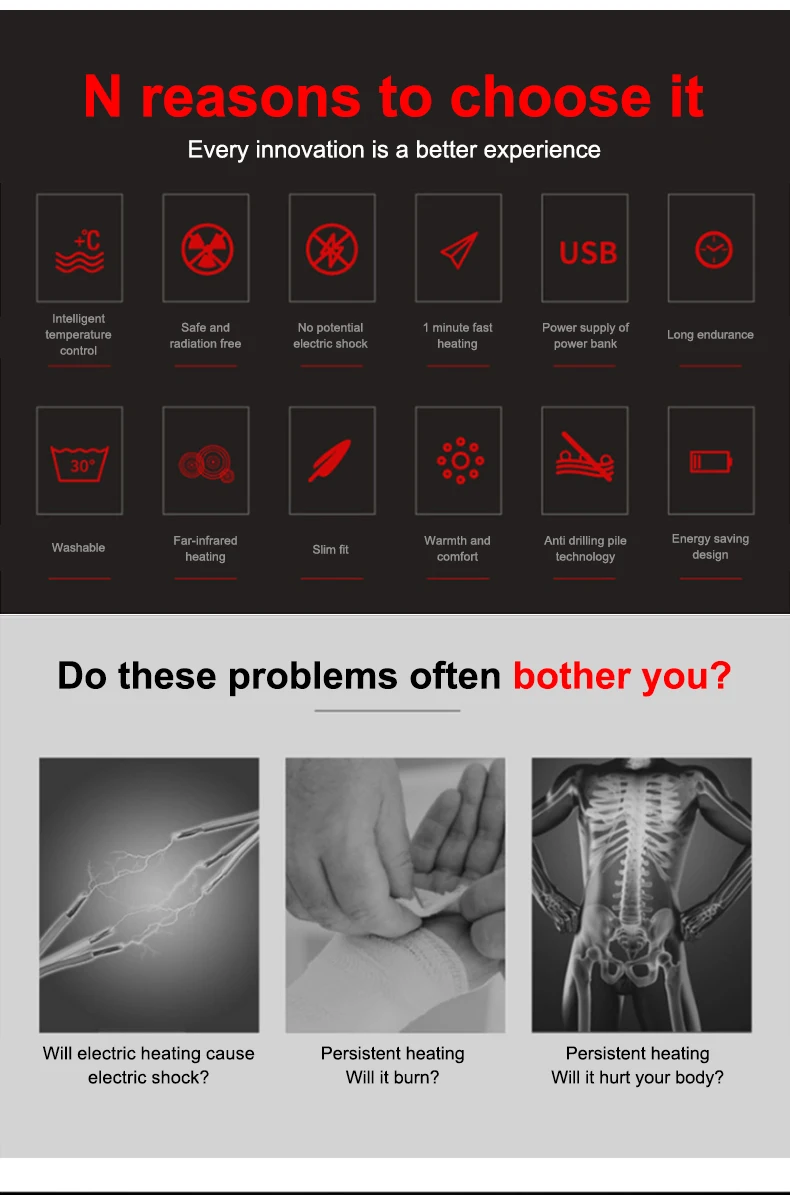 N reasons to choose it

Every innovation is a better experience

+℃

Intelligent temperature control

Safe and radiation free

No potential electric shock

1 minute fast heating

USB

Power supply of power bank

Long endurance

30°

Washable

Far-infrared heating

Slim fit

Warmth and comfort

Anti drilling pile technology

Energy saving design

Do these problems often bother you?

Will electric heating cause electric shock?

Persistent heating
Will it burn?

Persistent heating
Will it hurt your body?