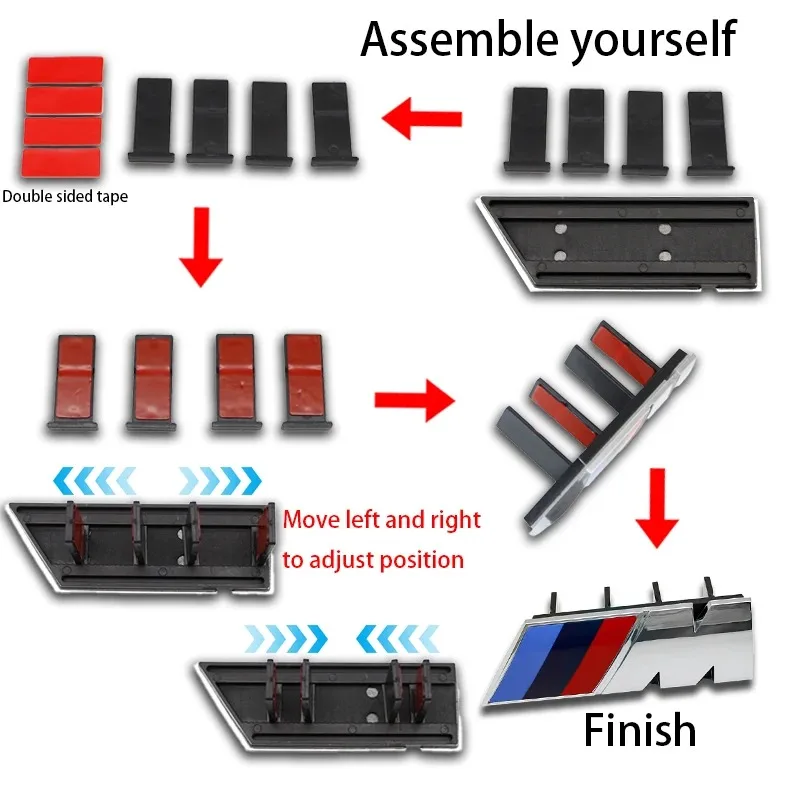 Assemble yourself

Double sided tape

Move left and right to adjust position

Finish