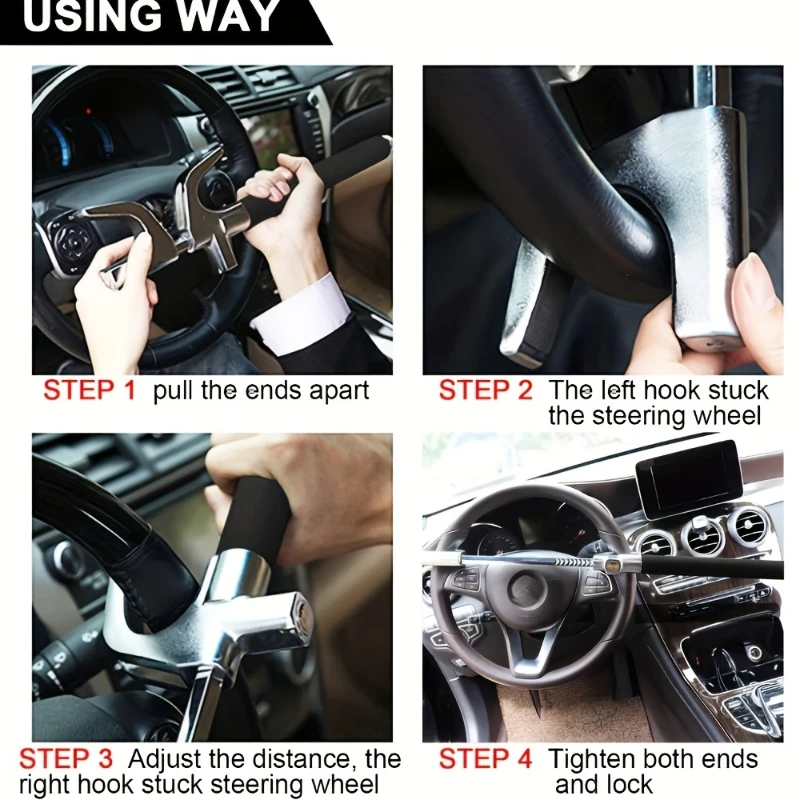 USING WAY

STEP 1 pull the ends apart

STEP 2 The left hook stuck the steering wheel

STEP 3 Adjust the distance, the right hook stuck steering wheel

STEP 4 Tighten both ends and lock