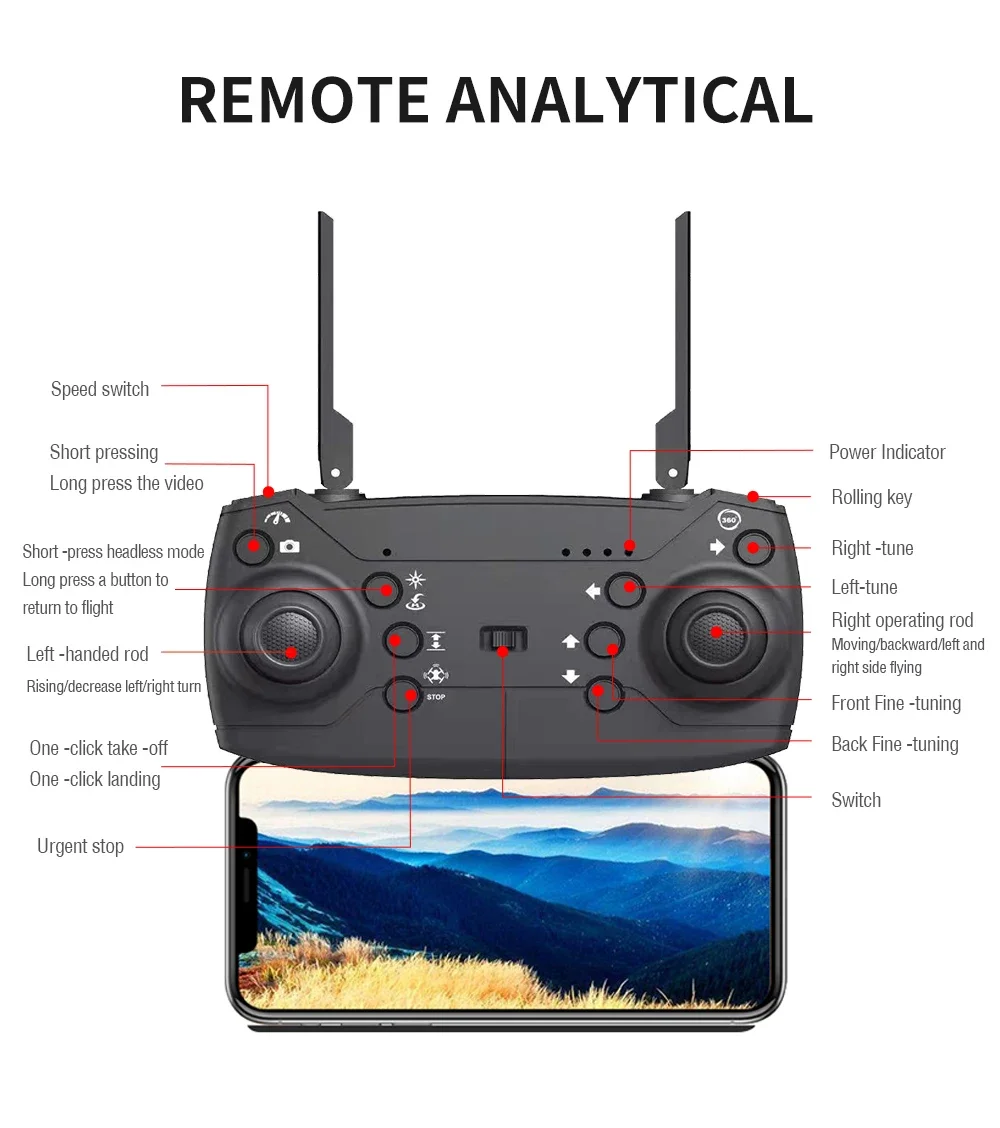 REMOTE ANALYTICAL

Speed switch

Short pressing
Long press the video

Short -press headless mode
Long press a button to return to flight

Left -handed rod
Rising/decrease left/right turn

One -click take -off
One -click landing

Urgent stop

Power Indicator

Rolling key

Right -tune

Left-tune

Right operating rod
Moving/backward/left and right side flying

Front Fine -tuning

Back Fine -tuning

Switch

360°

STOP