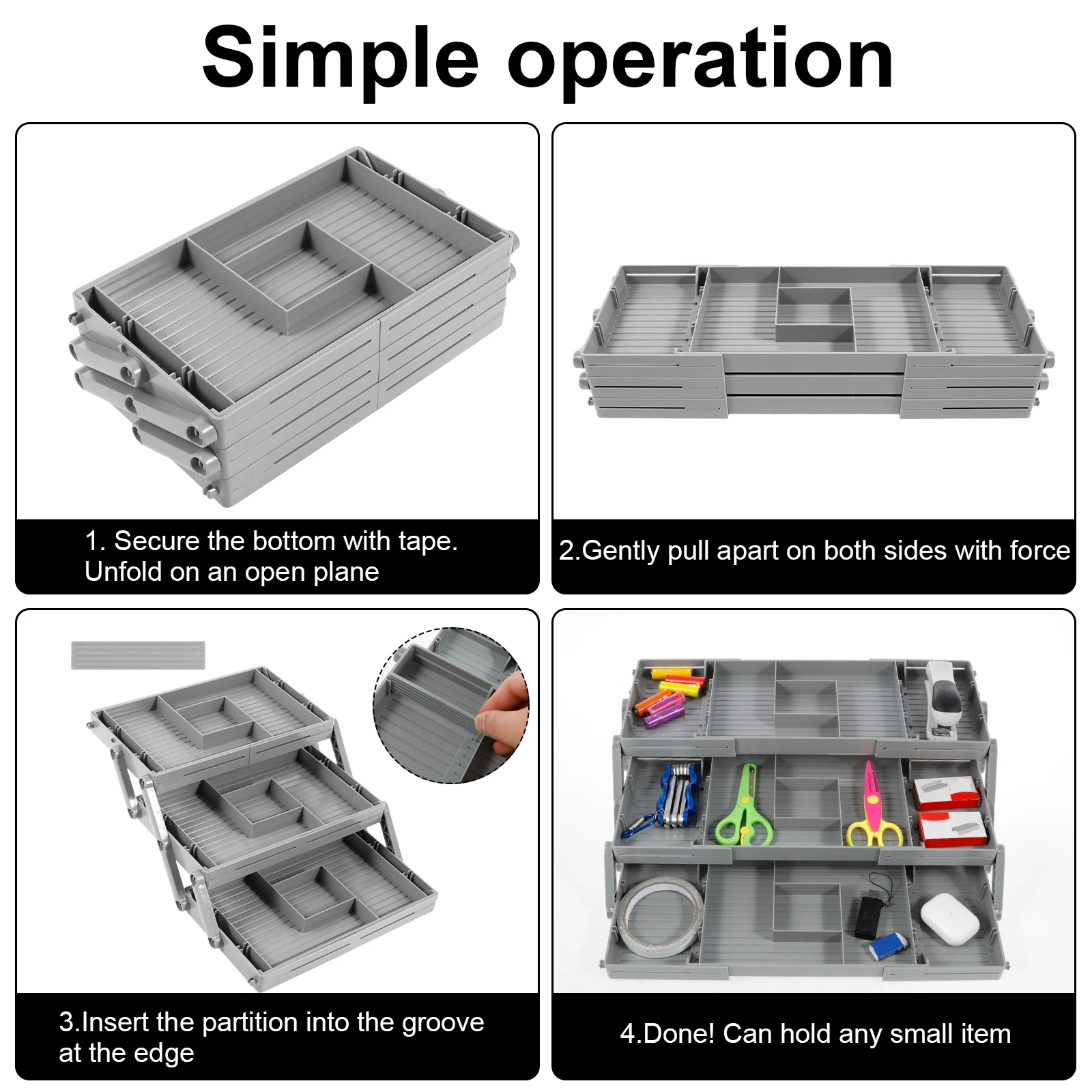 Simple operation

1. Secure the bottom with tape. Unfold on an open plane

2.Gently pull apart on both sides with force

3.Insert the partition into the groove at the edge

4.Done! Can hold any small item