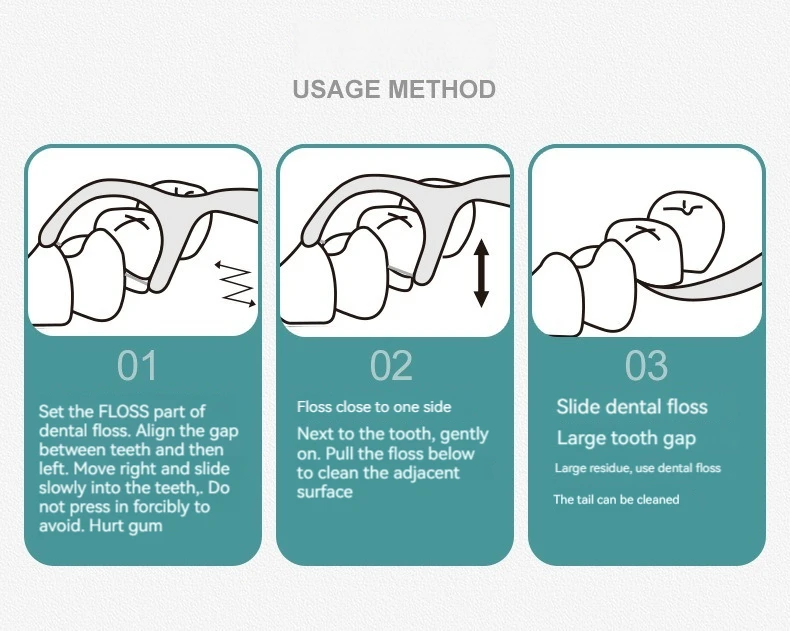 USAGE METHOD

01

Set the FLOSS part of dental floss. Align the gap between teeth and then left. Move right and slide slowly into the teeth,. Do not press in forcibly to avoid. Hurt gum

02

Floss close to one side

Next to the tooth, gently on. Pull the floss below to clean the adjacent surface

03

Slide dental floss

Large tooth gap

Large residue, use dental floss

The tail can be cleaned