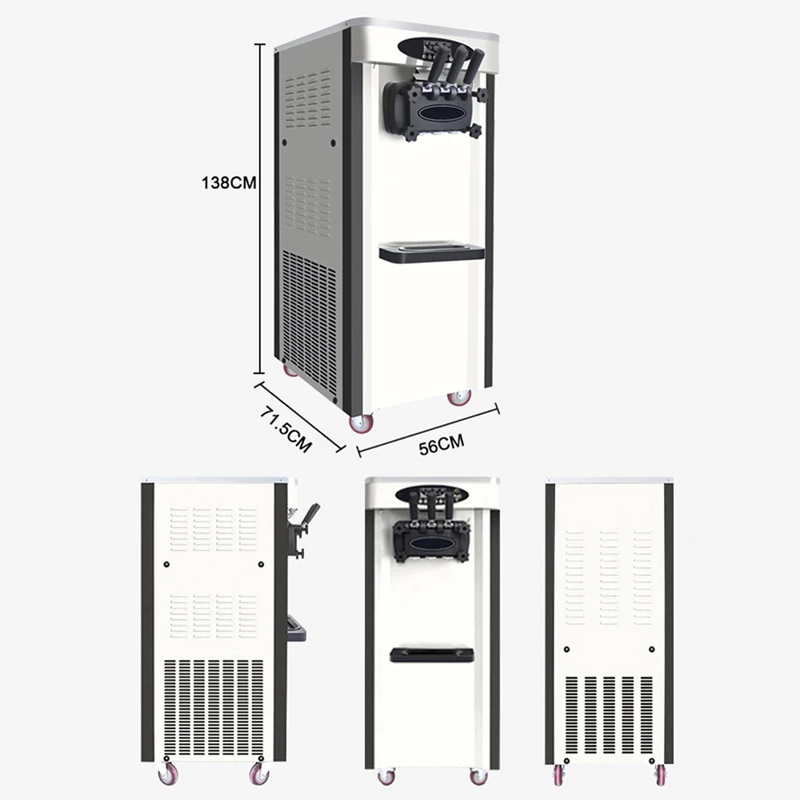 138CM

71.5CM

56CM