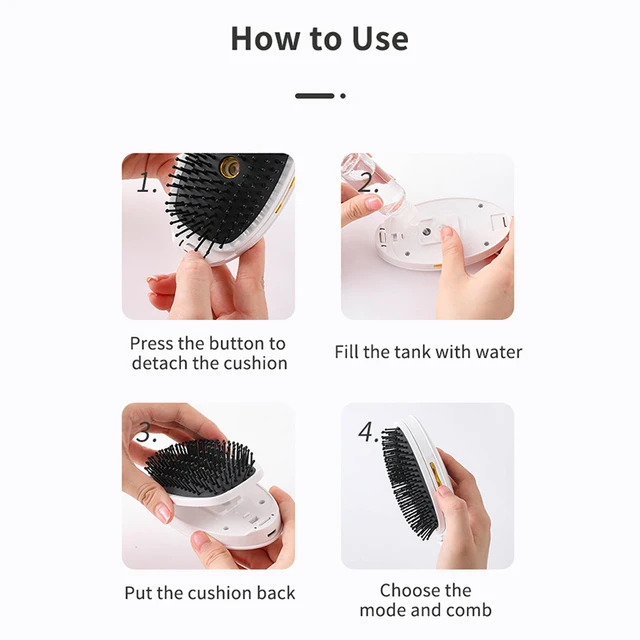 How to Use

1.

Press the button to detach the cushion

2.

Fill the tank with water

3.

Put the cushion back

4.

Choose the mode and comb