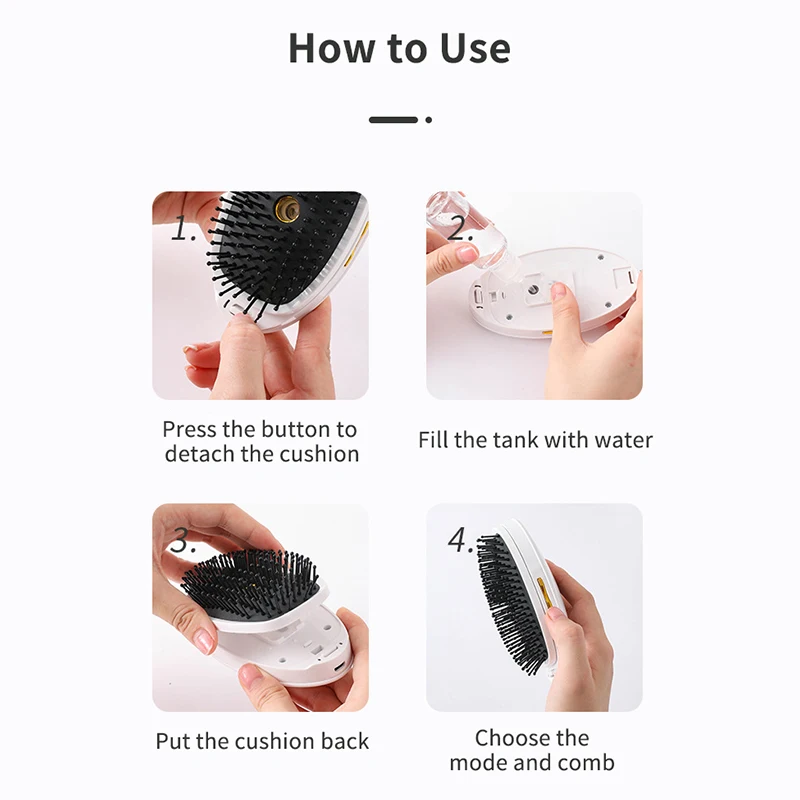 How to Use

1.

Press the button to detach the cushion

2.

Fill the tank with water

3.

Put the cushion back

4.

Choose the mode and comb